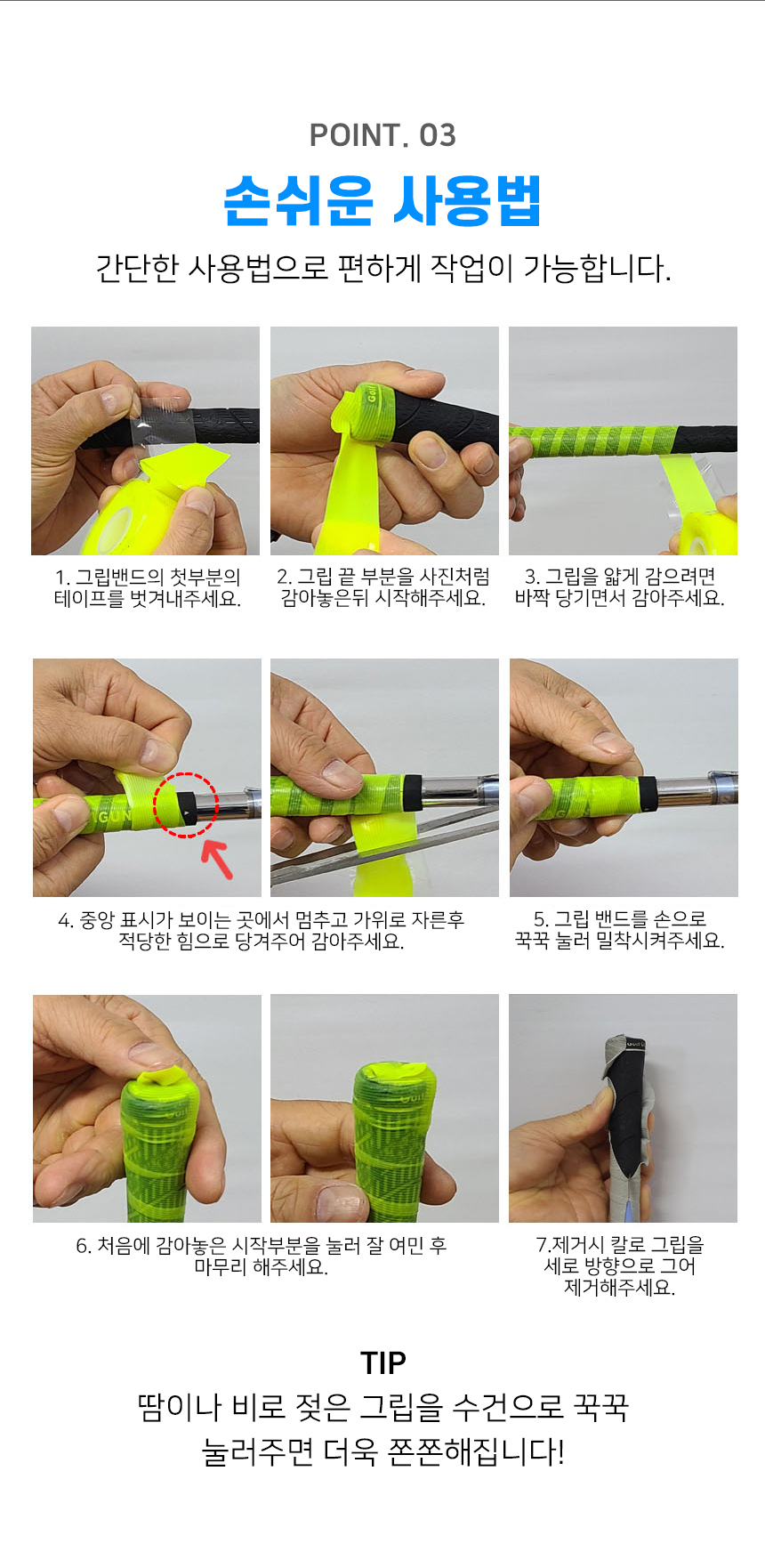 POINT. 03

손쉬운 사용법

간단한 사용법으로 편하게 작업이 가능합니다.

1. 그립밴드의 첫부분의 테이프를 벗겨내주세요.

2. 그립 끝 부분을 사진처럼 감아놓은뒤 시작해주세요.

3. 그립을 얇게 감으려면 바짝 당기면서 감아주세요.

4. 중앙 표시가 보이는 곳에서 멈추고 가위로 자른후 적당한 힘으로 당겨주어 감아주세요.

5. 그립 밴드를 손으로 꾹꾹 눌러 밀착시켜주세요.

6. 처음에 감아놓은 시작부분을 눌러 잘 여민 후 마무리 해주세요.

7.제거시 칼로 그립을 세로 방향으로 그어 제거해주세요.

TIP

땀이나 비로 젖은 그립을 수건으로 꾹꾹 눌러주면 더욱 쫀쫀해집니다!