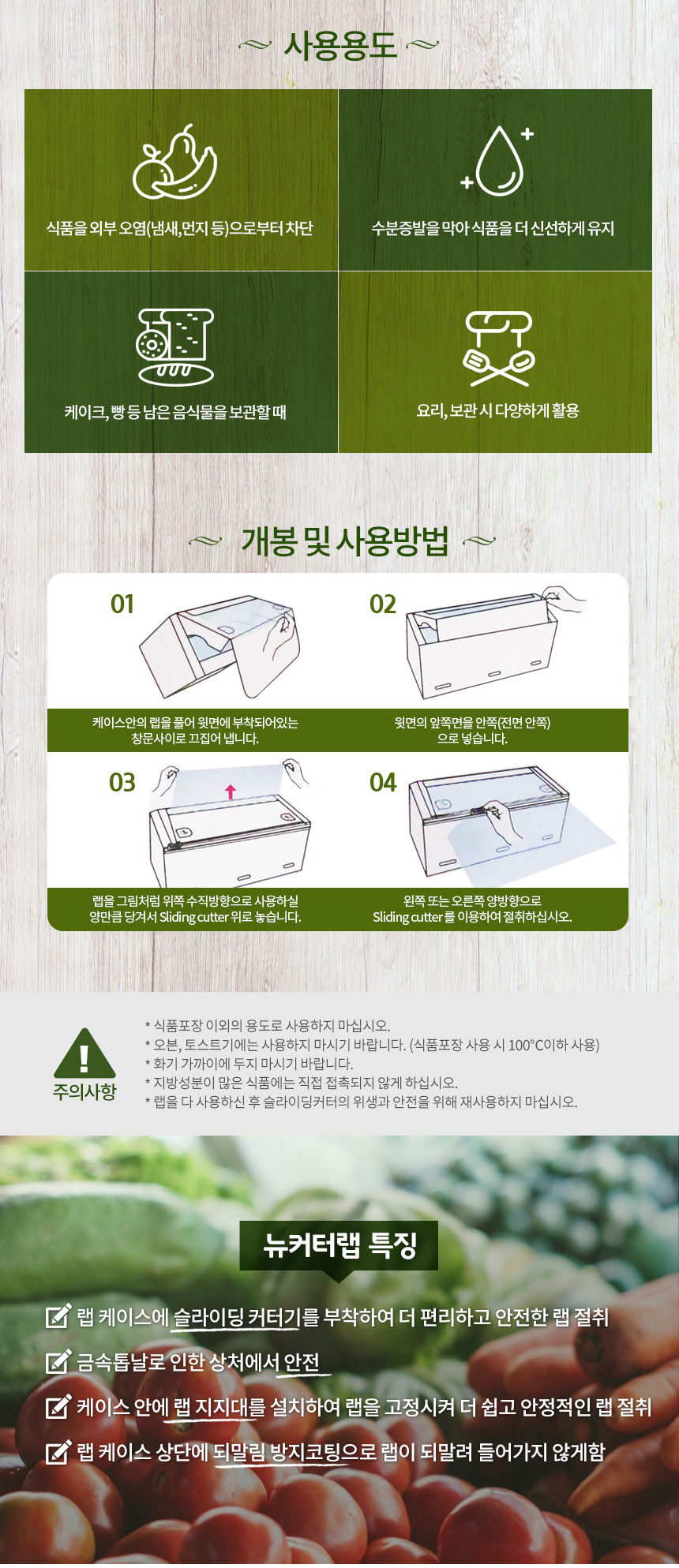 사용용도

식품을 외부 오염(냄새, 먼지 등)으로부터 차단

수분증발을 막아 식품을 더 신선하게 유지

케이크, 빵 등 남은 음식물을 보관할 때

요리, 보관 시 다양하게 활용

개봉 및 사용방법

01

케이스안의 랩을 풀어 윗면에 부착되어있는 창문사이로 끄집어 냅니다.

02

윗면의 앞쪽면을 안쪽(전면 안쪽)으로 넣습니다.

03

랩을 그림처럼 위쪽 수직방향으로 사용하실 양만큼 당겨서 Sliding cutter 위로 놓습니다.

04

왼쪽 또는 오른쪽 양방향으로 Sliding cutter를 이용하여 절취하십시오.

주의사항

* 식품포장 이외의 용도로 사용하지 마십시오.
* 오븐, 토스트기에는 사용하지 마시기 바랍니다. (식품포장 사용 시 100°C이하 사용)
* 화기 가까이에 두지 마시기 바랍니다.
* 지방성분이 많은 식품에는 직접 접촉되지 않게 하십시오.
* 랩을 다 사용하신 후 슬라이딩커터의 위생과 안전을 위해 재사용하지 마십시오.

뉴커터랩 특징

랩 케이스에 슬라이딩 커터기를 부착하여 더 편리하고 안전한 랩 절취

금속톱날로 인한 상처에서 안전

케이스 안에 랩 지지대를 설치하여 랩을 고정시켜 더 쉽고 안정적인 랩 절취

랩 케이스 상단에 되말림 방지코팅으로 랩이 되말려 들어가지 않게함