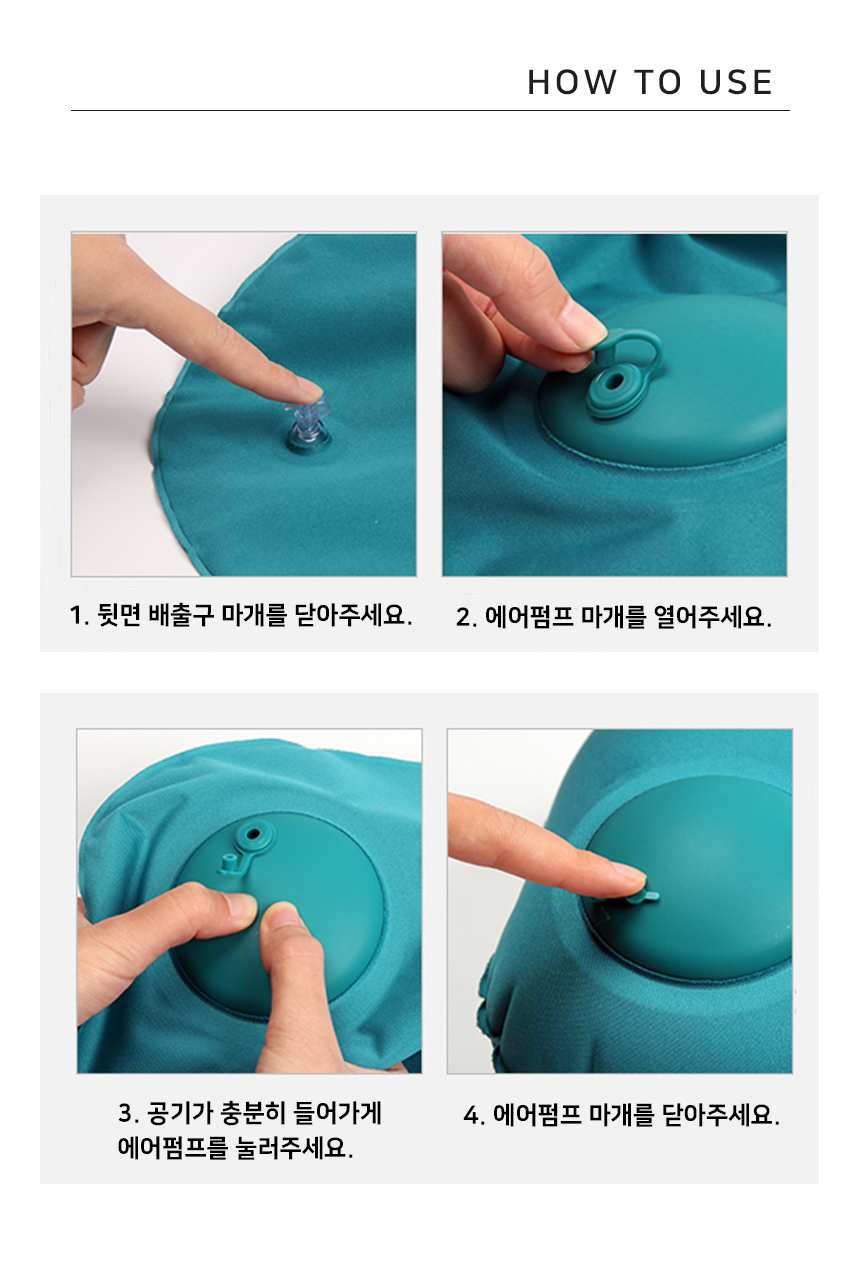 HOW TO USE

1. 뒷면 배출구 마개를 닫아주세요.

2. 에어펌프 마개를 열어주세요.

3. 공기가 충분히 들어가게 에어펌프를 눌러주세요.

4. 에어펌프 마개를 닫아주세요.