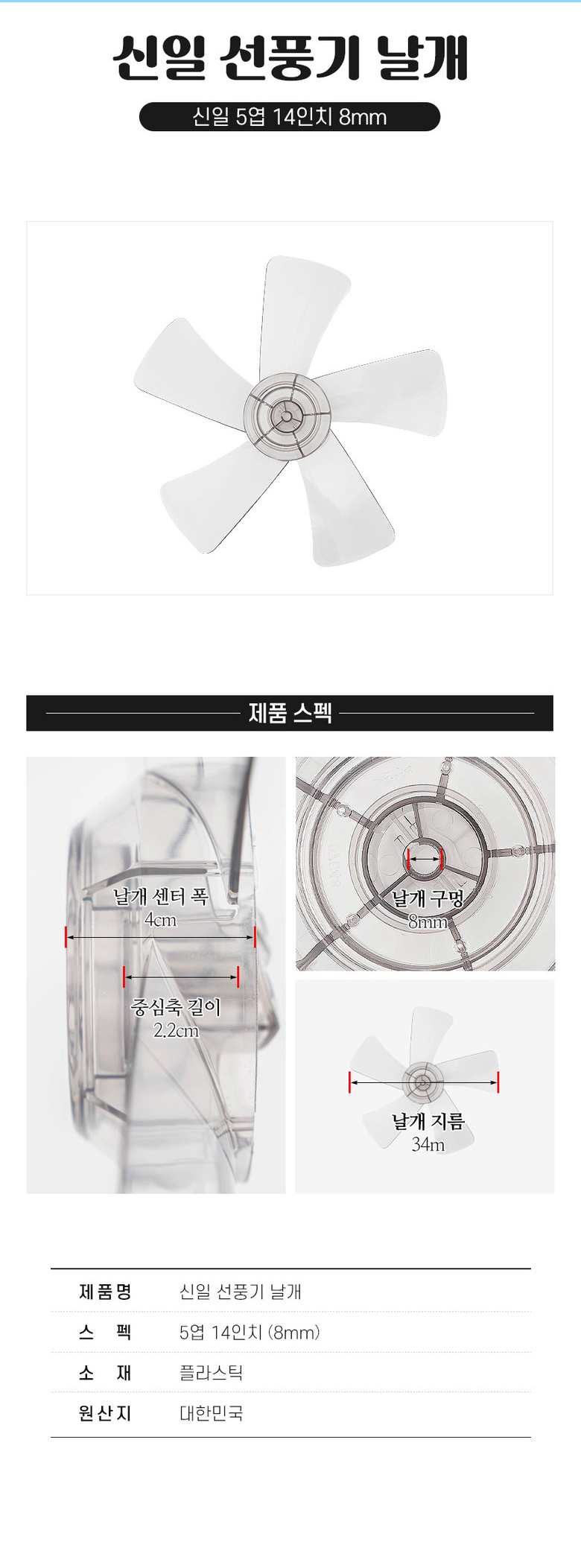 신일 선풍기 날개

신일 5엽 14인치 8mm

제품 스펙

날개 센터 폭
4cm

중심축 길이
2.2cm

날개 구멍
8mm

날개 지름
34m

| 제품명 | 신일 선풍기 날개 |
|---|---|
| 스 펙 | 5엽 14인치 (8mm) |
| 소 재 | 플라스틱 |
| 원산지 | 대한민국 |