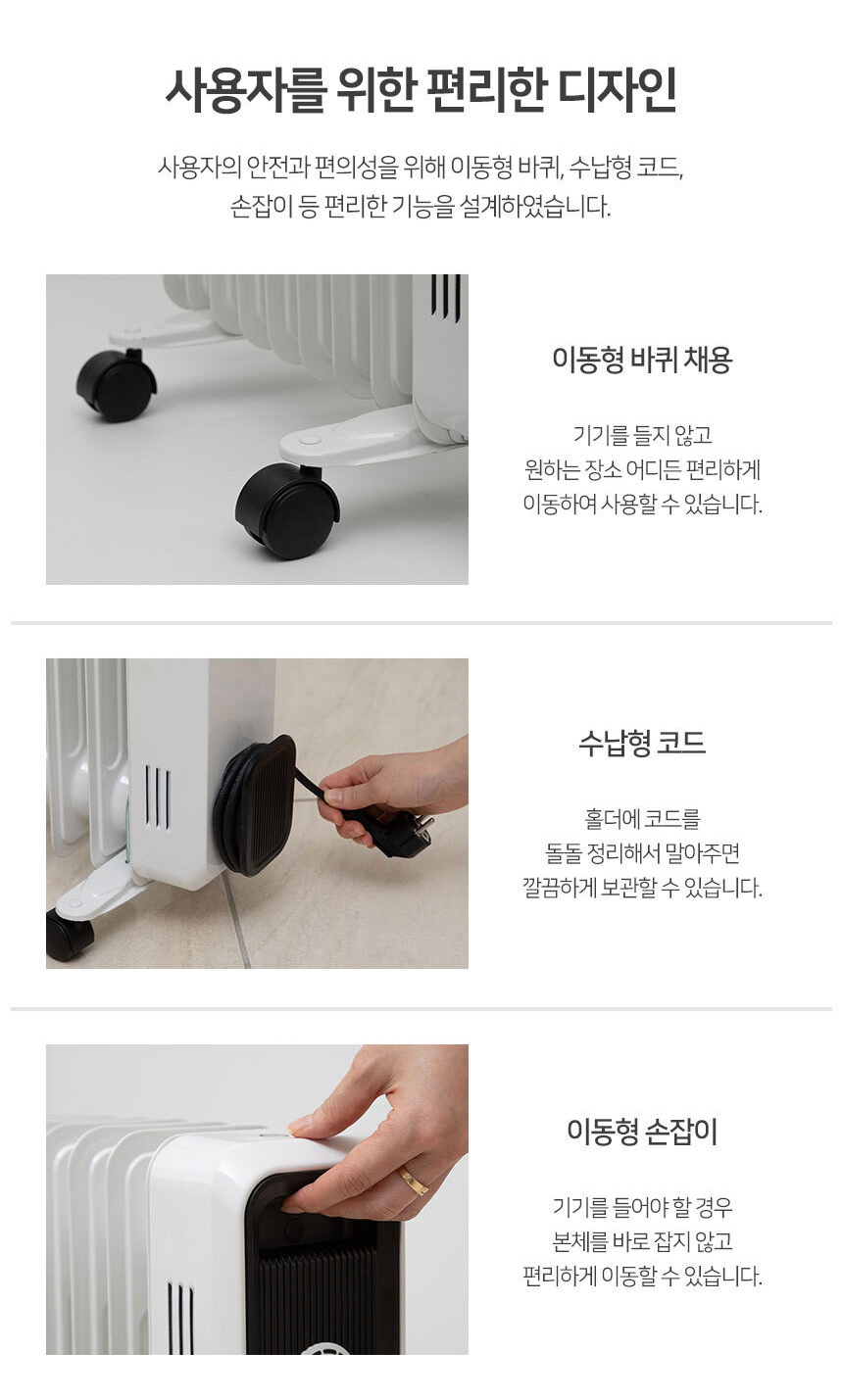 사용자를 위한 편리한 디자인

사용자의 안전과 편의성을 위해 이동형 바퀴, 수납형 코드, 손잡이 등 편리한 기능을 설계하였습니다.

이동형 바퀴 채용

기기를 들지 않고
원하는 장소 어디든 편리하게
이동하여 사용할 수 있습니다.

수납형 코드

홀더에 코드를
돌돌 정리해서 말아주면
깔끔하게 보관할 수 있습니다.

이동형 손잡이

기기를 들어야 할 경우
본체를 바로 잡지 않고
편리하게 이동할 수 있습니다.