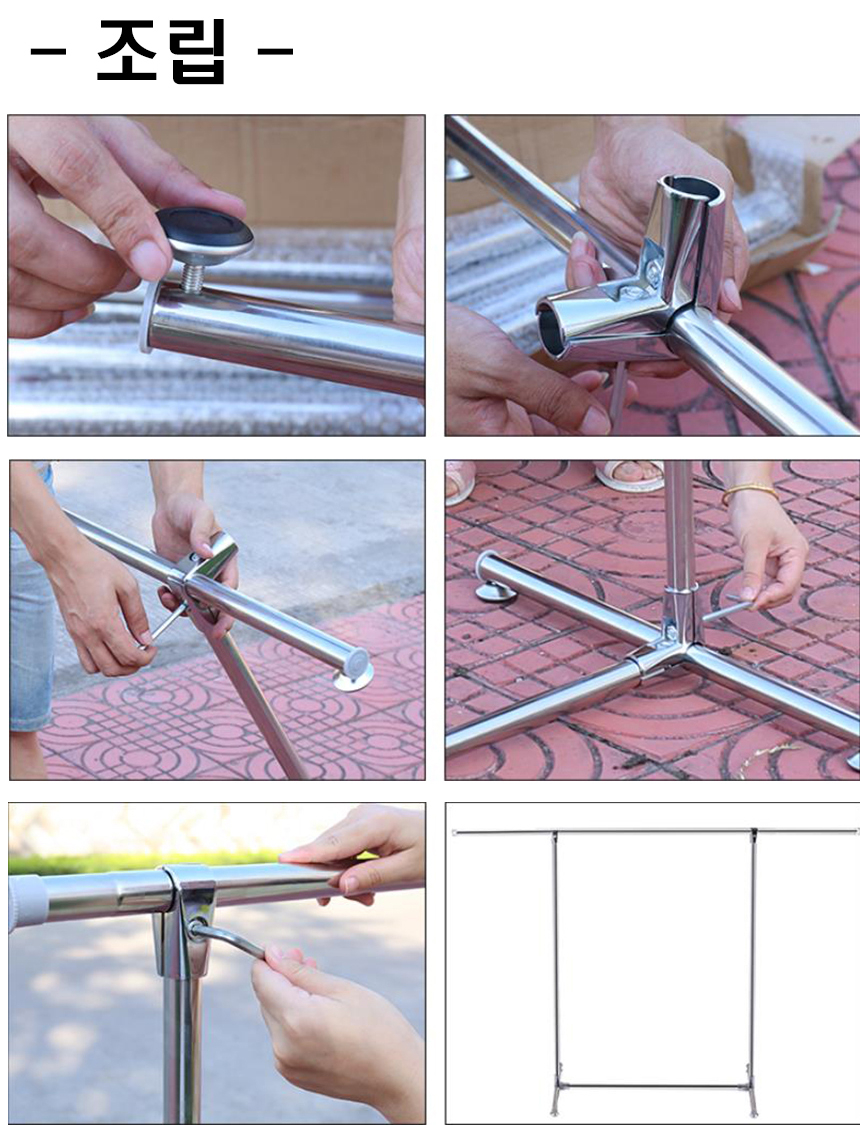 – 조립 –