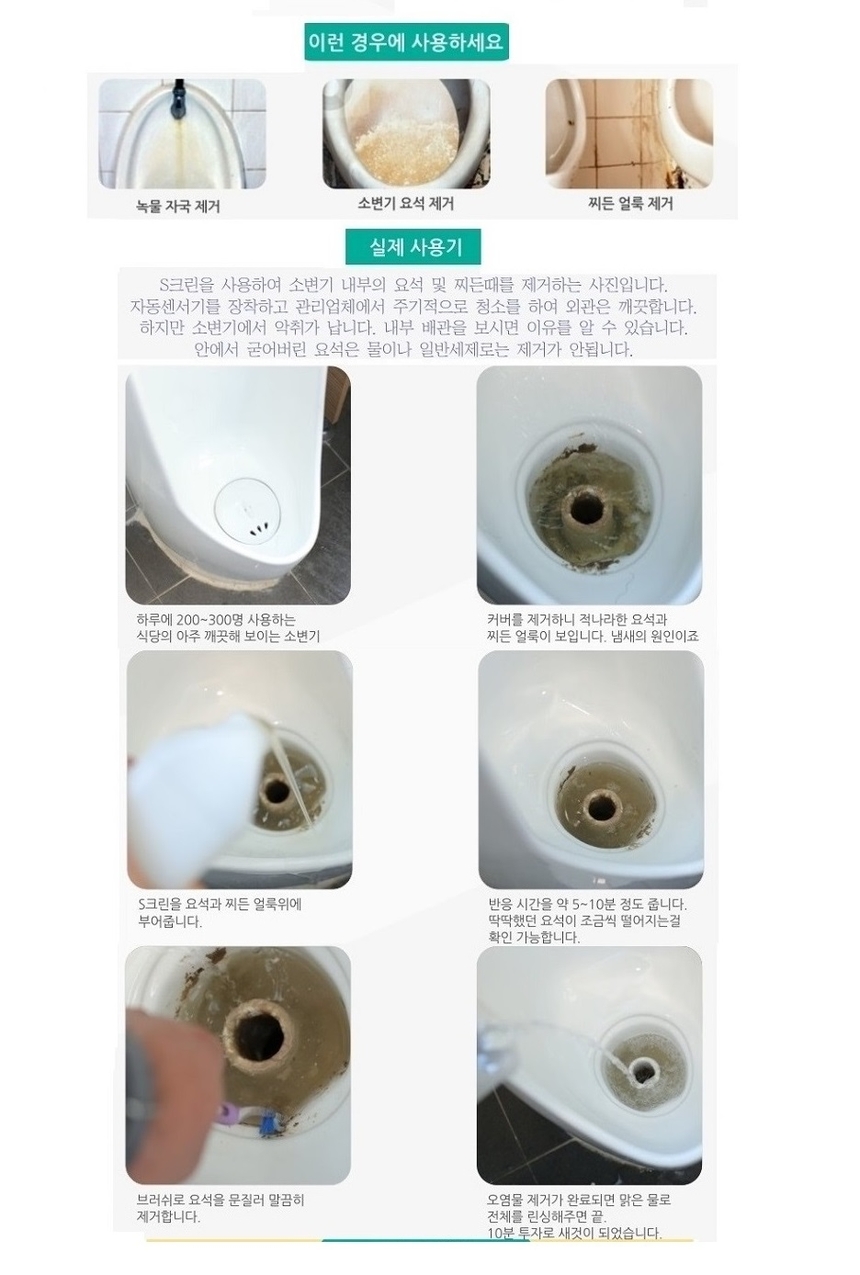 이런 경우에 사용하세요

녹물 자국 제거

소변기 요석 제거

찌든 얼룩 제거

실제 사용기

S크린을 사용하여 소변기 내부의 요석 및 찌든때를 제거하는 사진입니다.
자동센서기를 장착하고 관리업체에서 주기적으로 청소를 하여 외관은 깨끗합니다.
하지만 소변기에서 악취가 납니다. 내부 배관을 보시면 이유를 알 수 있습니다.
안에서 굳어버린 요석은 물이나 일반세제로는 제거가 안됩니다.

하루에 200~300명 사용하는
식당의 아주 깨끗해 보이는 소변기

커버를 제거하니 적나라한 요석과
찌든 얼룩이 보입니다. 냄새의 원인이죠

S크린을 요석과 찌든 얼룩위에
부어줍니다.

반응 시간을 약 5~10분 정도 줍니다.
딱딱했던 요석이 조금씩 떨어지는걸
확인 가능합니다.

브러쉬로 요석을 문질러 말끔히
제거합니다.

오염물 제거가 완료되면 맑은 물로
전체를 린싱해주면 끝.
10분 투자로 새것이 되었습니다.