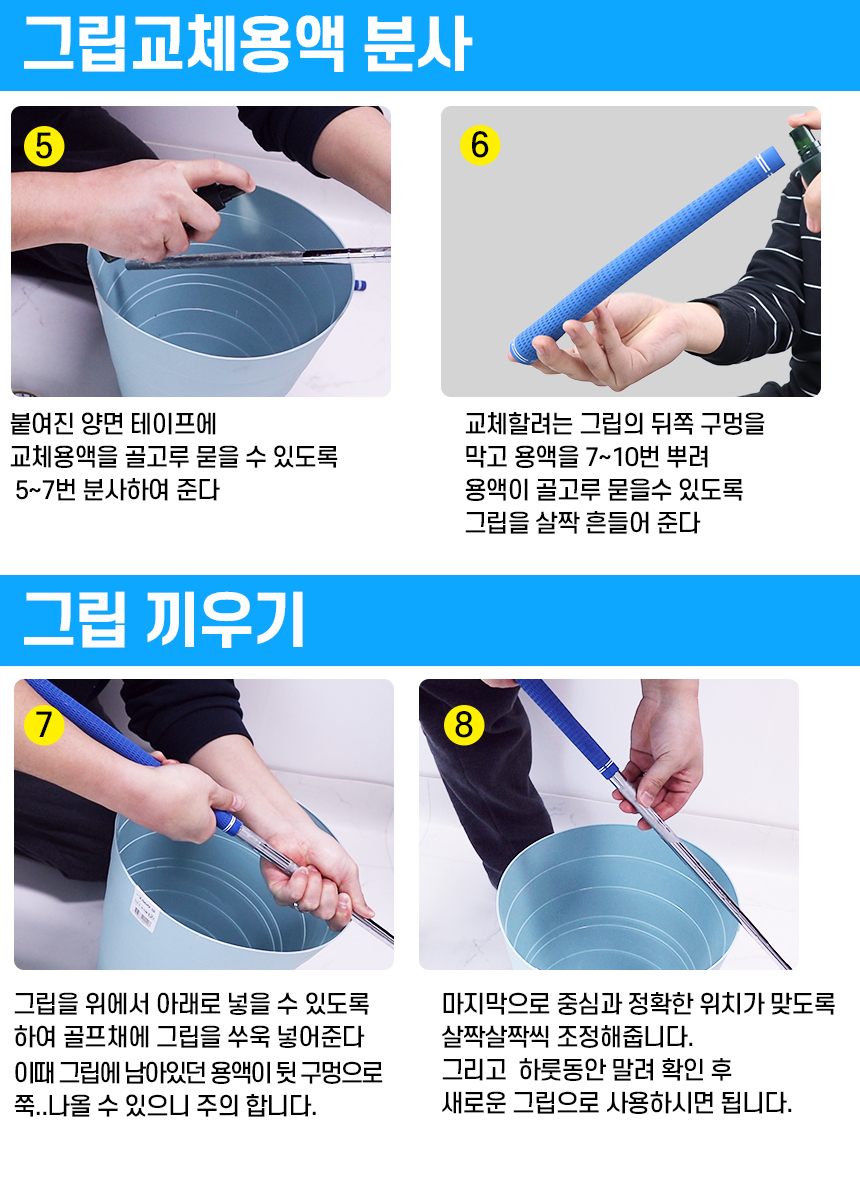 그립교체용액 분사

5

붙여진 양면 테이프에
교체용액을 골고루 묻을 수 있도록
5~7번 분사하여 준다

6

교체할려는 그립의 뒤쪽 구멍을
막고 용액을 7~10번 뿌려
용액이 골고루 묻을수 있도록
그립을 살짝 흔들어 준다

그립 끼우기

7

그립을 위에서 아래로 넣을 수 있도록
하여 골프채에 그립을 쑤욱 넣어준다
이때 그립에 남아있던 용액이 뒷 구멍으로
쭉..나올 수 있으니 주의 합니다.

8

마지막으로 중심과 정확한 위치가 맞도록
살짝살짝씩 조정해줍니다.
그리고 하룻동안 말려 확인 후
새로운 그립으로 사용하시면 됩니다.