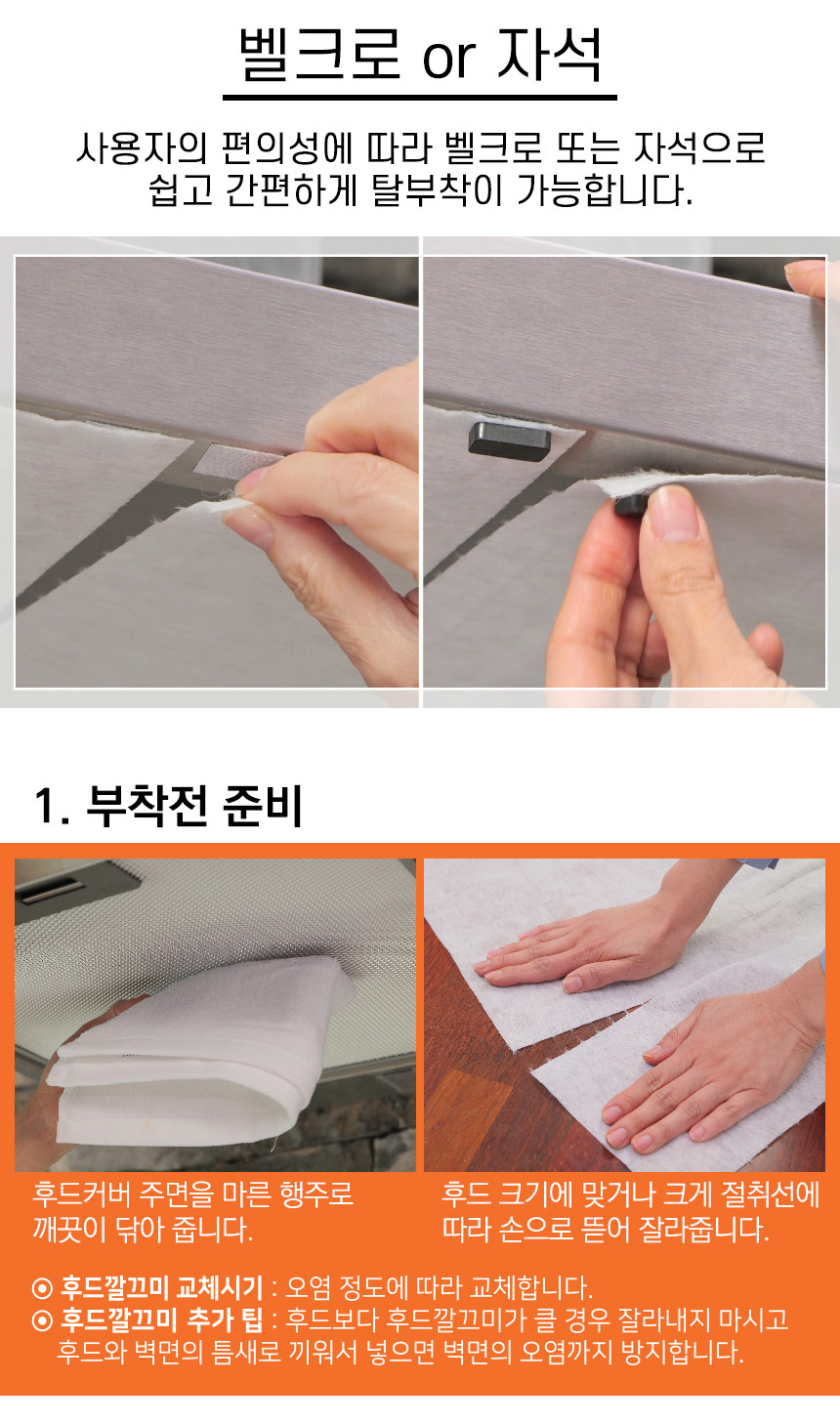 벨크로 or 자석

사용자의 편의성에 따라 벨크로 또는 자석으로 쉽고 간편하게 탈부착이 가능합니다.

1. 부착전 준비

후드커버 주면을 마른 행주로 깨끗이 닦아 줍니다.

후드 크기에 맞거나 크게 절취선에 따라 손으로 뜯어 잘라줍니다.

⊙ 후드깔끄미 교체시기 : 오염 정도에 따라 교체합니다.
⊙ 후드깔끄미 추가 팁 : 후드보다 후드깔끄미가 클 경우 잘라내지 마시고 후드와 벽면의 틈새로 끼워서 넣으면 벽면의 오염까지 방지합니다.