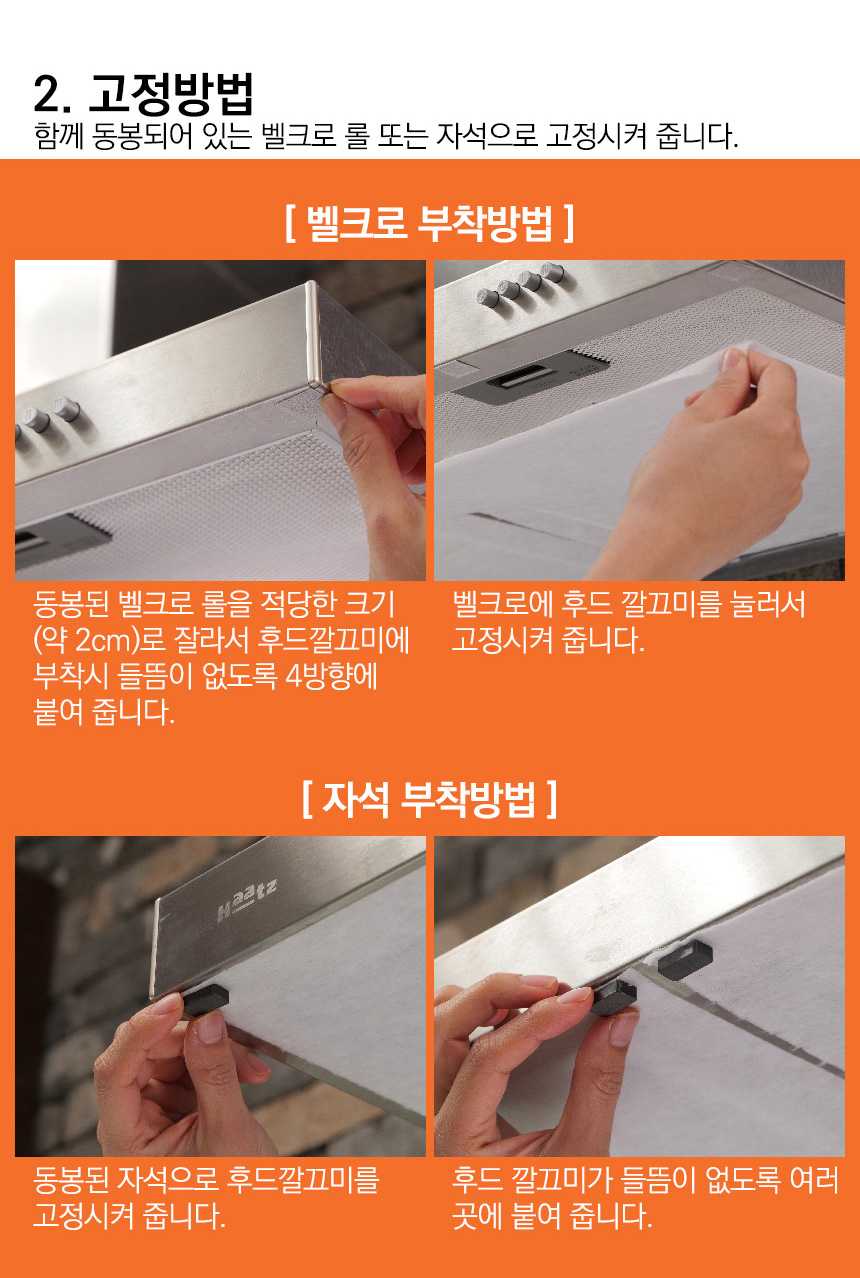 2. 고정방법
함께 동봉되어 있는 벨크로 롤 또는 자석으로 고정시켜 줍니다.

[ 벨크로 부착방법 ]

동봉된 벨크로 롤을 적당한 크기 (약 2cm)로 잘라서 후드깔끄미에 부착시 들뜸이 없도록 4방향에 붙여 줍니다.

벨크로에 후드 깔끄미를 눌러서 고정시켜 줍니다.

[ 자석 부착방법 ]

Haatz

동봉된 자석으로 후드깔끄미를 고정시켜 줍니다.

후드 깔끄미가 들뜸이 없도록 여러 곳에 붙여 줍니다.