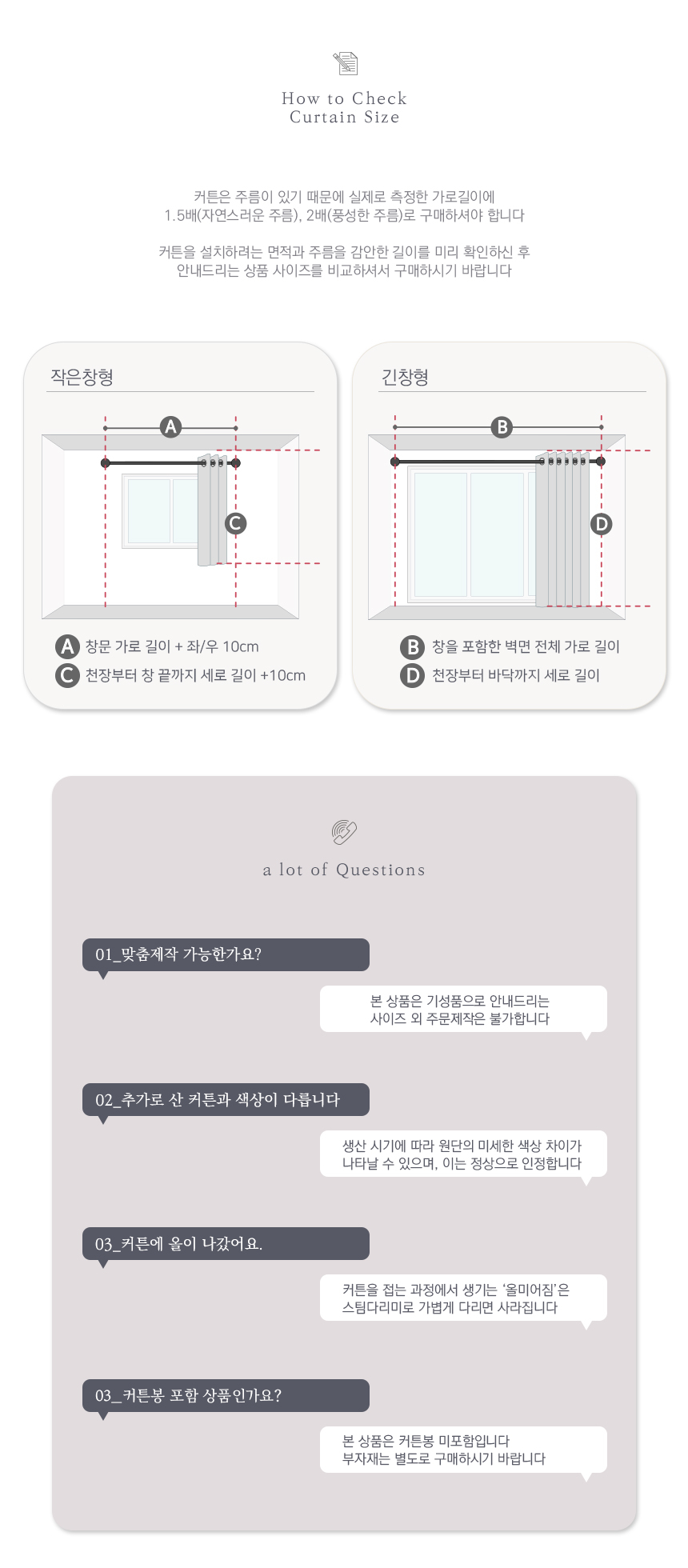 How to Check
Curtain Size

커튼은 주름이 있기 때문에 실제로 측정한 가로길이에
1.5배(자연스러운 주름), 2배(풍성한 주름)로 구매하셔야 합니다

커튼을 설치하려는 면적과 주름을 감안한 길이를 미리 확인하신 후
안내드리는 상품 사이즈를 비교하셔서 구매하시기 바랍니다

작은창형

A

C

A 창문 가로 길이 + 좌/우 10cm
C 천장부터 창 끝까지 세로 길이 +10cm

긴창형

B

D

B 창을 포함한 벽면 전체 가로 길이
D 천장부터 바닥까지 세로 길이

a lot of Questions

01_맞춤제작 가능한가요?

본 상품은 기성품으로 안내드리는
사이즈 외 주문제작은 불가합니다

02_추가로 산 커튼과 색상이 다릅니다

생산 시기에 따라 원단의 미세한 색상 차이가
나타날 수 있으며, 이는 정상으로 인정합니다

03_커튼에 올이 나갔어요.

커튼을 접는 과정에서 생기는 '올미어짐'은
스팀다리미로 가볍게 다리면 사라집니다

03_커튼봉 포함 상품인가요?

본 상품은 커튼봉 미포함입니다
부자재는 별도로 구매하시기 바랍니다