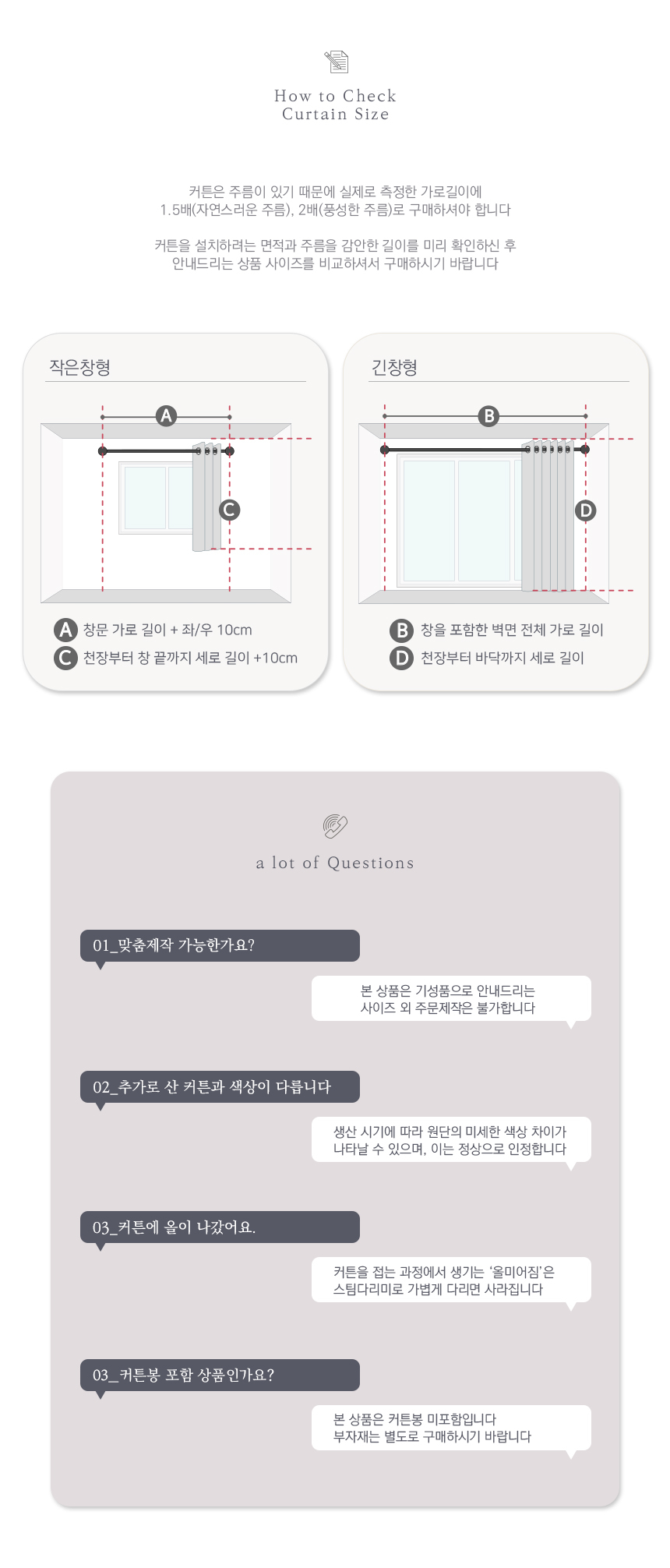 How to Check
Curtain Size

커튼은 주름이 있기 때문에 실제로 측정한 가로길이에
1.5배(자연스러운 주름), 2배(풍성한 주름)로 구매하셔야 합니다

커튼을 설치하려는 면적과 주름을 감안한 길이를 미리 확인하신 후
안내드리는 상품 사이즈를 비교하셔서 구매하시기 바랍니다

작은창형

A

C

A 창문 가로 길이 + 좌/우 10cm
C 천장부터 창 끝까지 세로 길이 +10cm

긴창형

B

D

B 창을 포함한 벽면 전체 가로 길이
D 천장부터 바닥까지 세로 길이

a lot of Questions

01_맞춤제작 가능한가요?

본 상품은 기성품으로 안내드리는
사이즈 외 주문제작은 불가합니다

02_추가로 산 커튼과 색상이 다릅니다

생산 시기에 따라 원단의 미세한 색상 차이가
나타날 수 있으며, 이는 정상으로 인정합니다

03_커튼에 올이 나갔어요.

커튼을 접는 과정에서 생기는 '올미어짐'은
스팀다리미로 가볍게 다리면 사라집니다

03_커튼봉 포함 상품인가요?

본 상품은 커튼봉 미포함입니다
부자재는 별도로 구매하시기 바랍니다