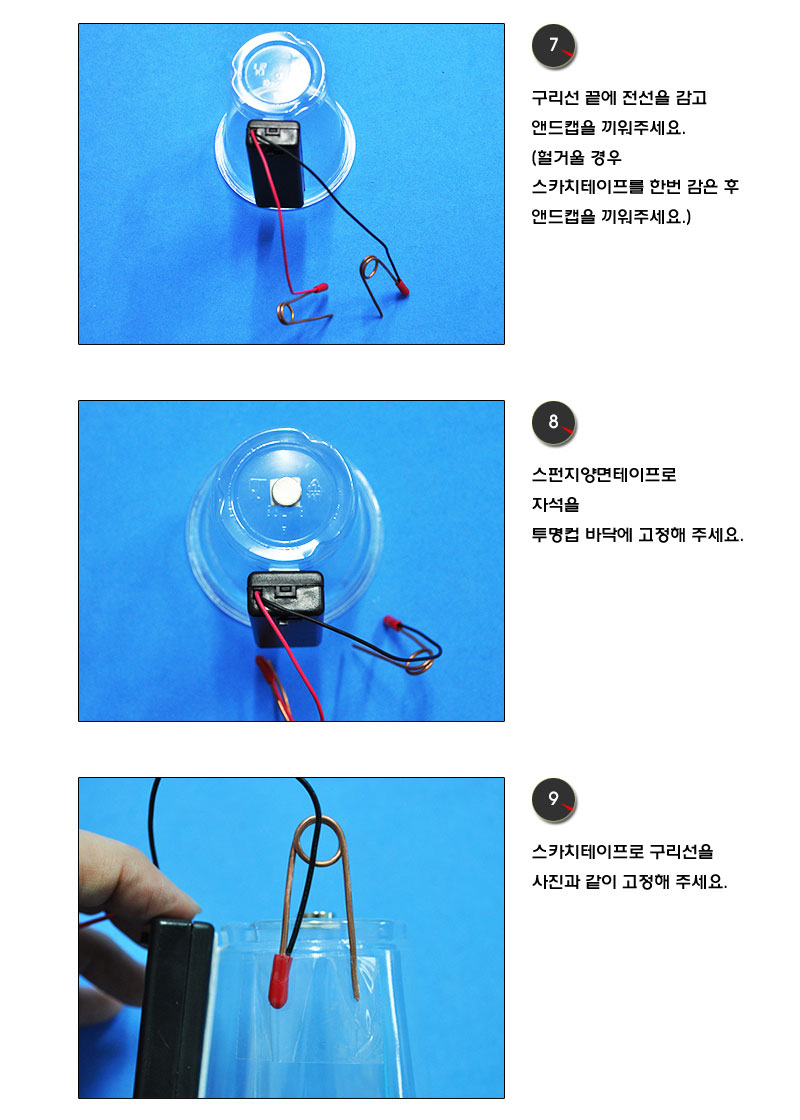 7

구리선 끝에 전선을 감고
앤드캡을 끼워주세요.
(헐거울 경우
스카치테이프를 한번 감은 후
앤드캡을 끼워주세요.)

8

스펀지양면테이프로
자석을
투명컵 바닥에 고정해 주세요.

9

스카치테이프로 구리선을
사진과 같이 고정해 주세요.