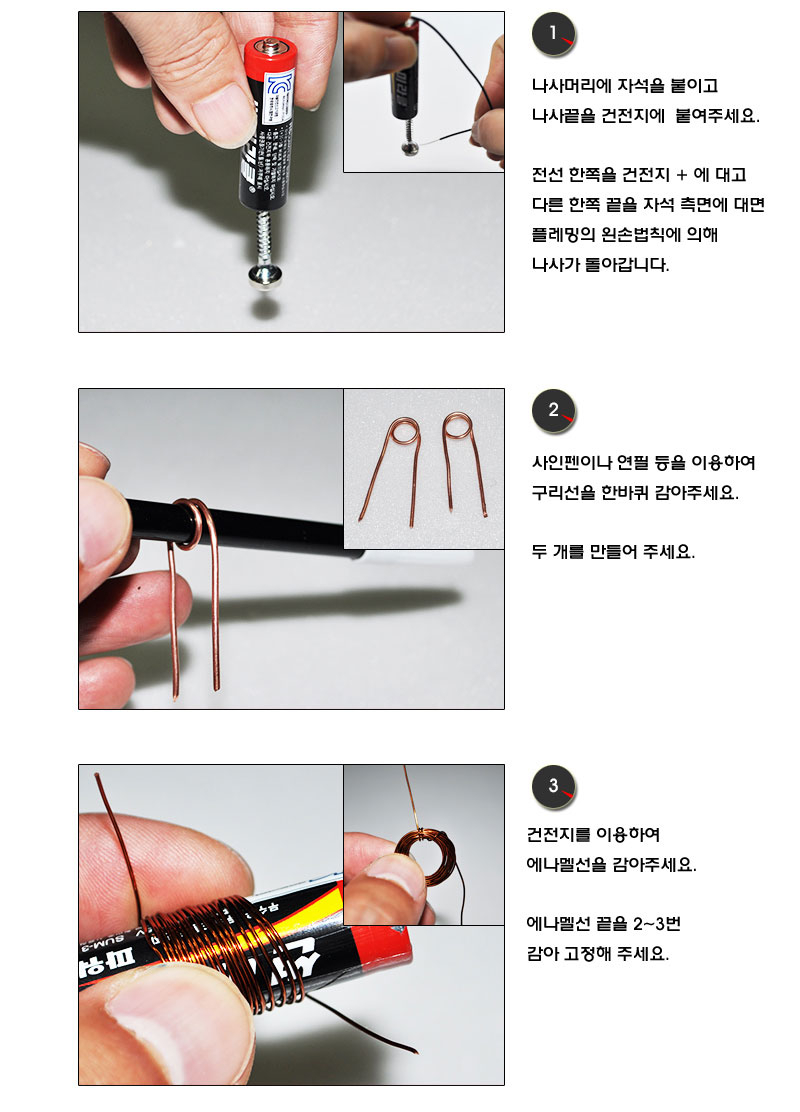 1

나사머리에 자석을 붙이고 나사끝을 건전지에 붙여주세요.

전선 한쪽을 건전지 + 에 대고 다른 한쪽 끝을 자석 측면에 대면 플레밍의 왼손법칙에 의해 나사가 돌아갑니다.

2

사인펜이나 연필 등을 이용하여 구리선을 한바퀴 감아주세요.

두 개를 만들어 주세요.

3

건전지를 이용하여 에나멜선을 감아주세요.

에나멜선 끝을 2~3번 감아 고정해 주세요.