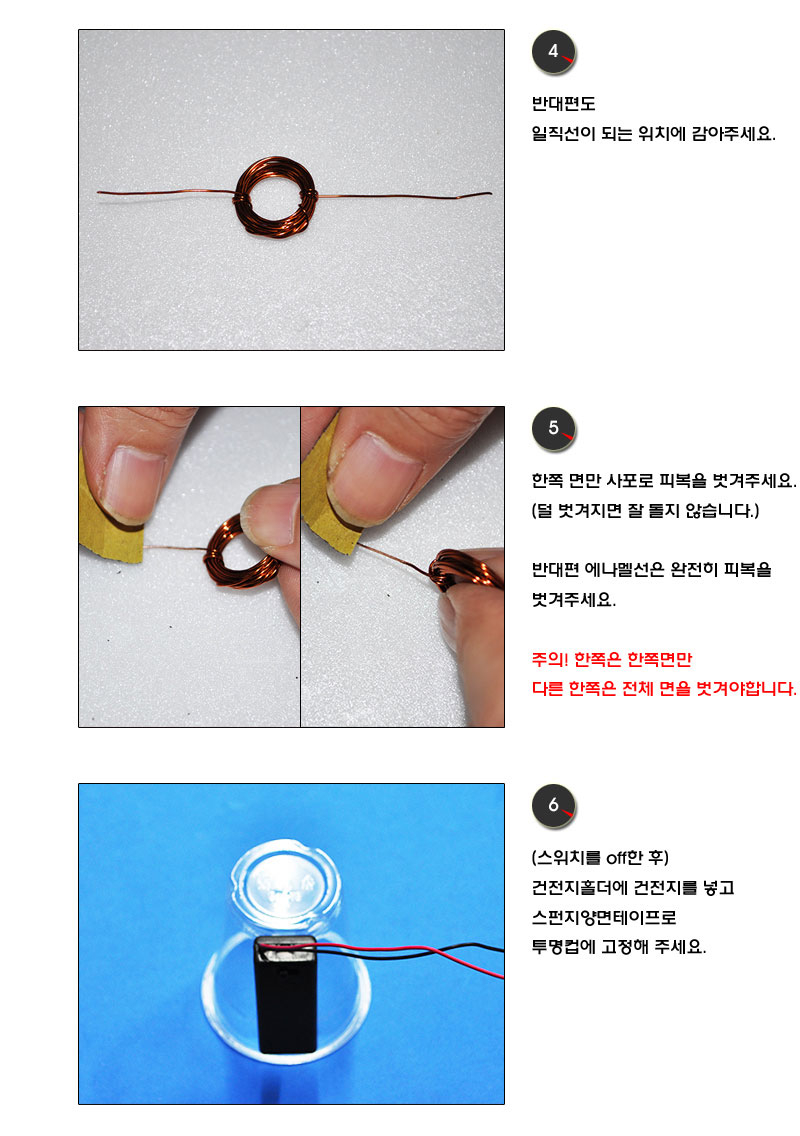 4

반대편도
일직선이 되는 위치에 감아주세요.

5

한쪽 면만 사포로 피복을 벗겨주세요.
(덜 벗겨지면 잘 돌지 않습니다.)

반대편 에나멜선은 완전히 피복을 벗겨주세요.

주의! 한쪽은 한쪽면만
다른 한쪽은 전체 면을 벗겨야합니다.

6

(스위치를 off한 후)
건전지홀더에 건전지를 넣고
스펀지양면테이프로
투명컵에 고정해 주세요.