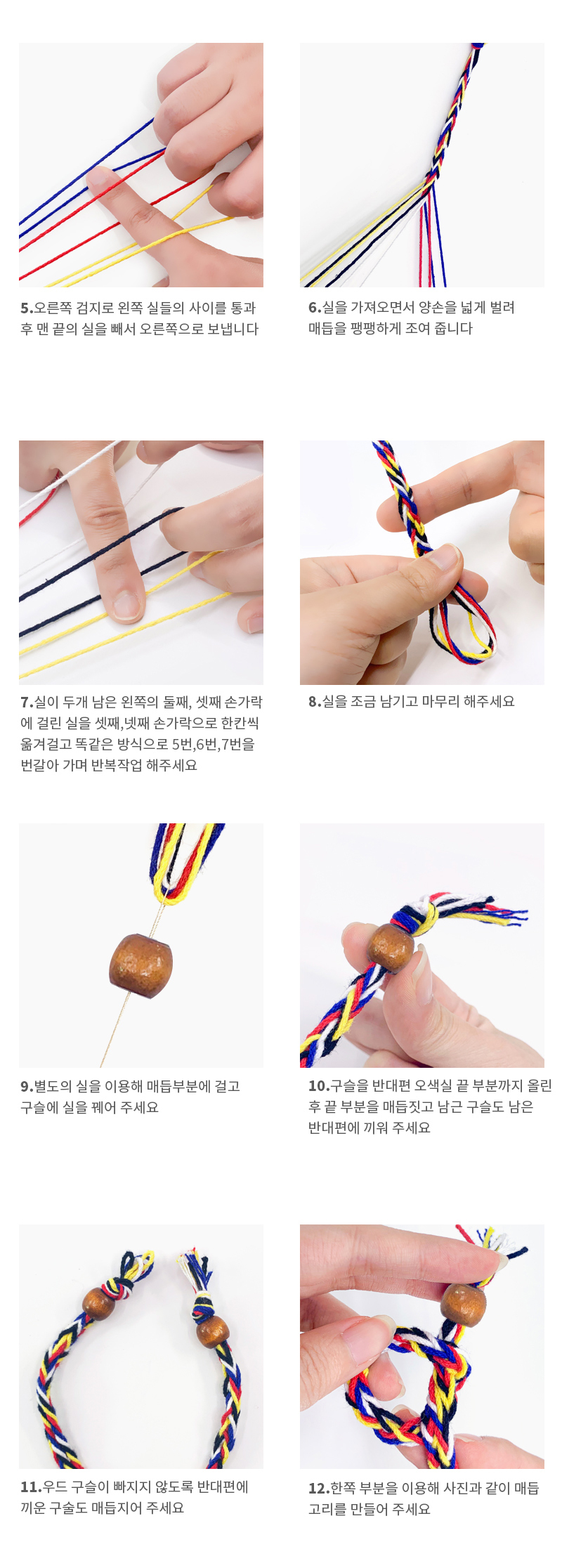 5.오른쪽 검지로 왼쪽 실들의 사이를 통과 후 맨 끝의 실을 빼서 오른쪽으로 보냅니다

6.실을 가져오면서 양손을 넓게 벌려 매듭을 팽팽하게 조여 줍니다

7.실이 두개 남은 왼쪽의 둘째, 셋째 손가락에 걸린 실을 셋째,넷째 손가락으로 한칸씩 옮겨걸고 똑같은 방식으로 5번,6번,7번을 번갈아 가며 반복작업 해주세요

8.실을 조금 남기고 마무리 해주세요

9.별도의 실을 이용해 매듭부분에 걸고 구슬에 실을 꿰어 주세요

10.구슬을 반대편 오색실 끝 부분까지 올린 후 끝 부분을 매듭짓고 남근 구슬도 남은 반대편에 끼워 주세요

11.우드 구슬이 빠지지 않도록 반대편에 끼운 구술도 매듭지어 주세요

12.한쪽 부분을 이용해 사진과 같이 매듭 고리를 만들어 주세요