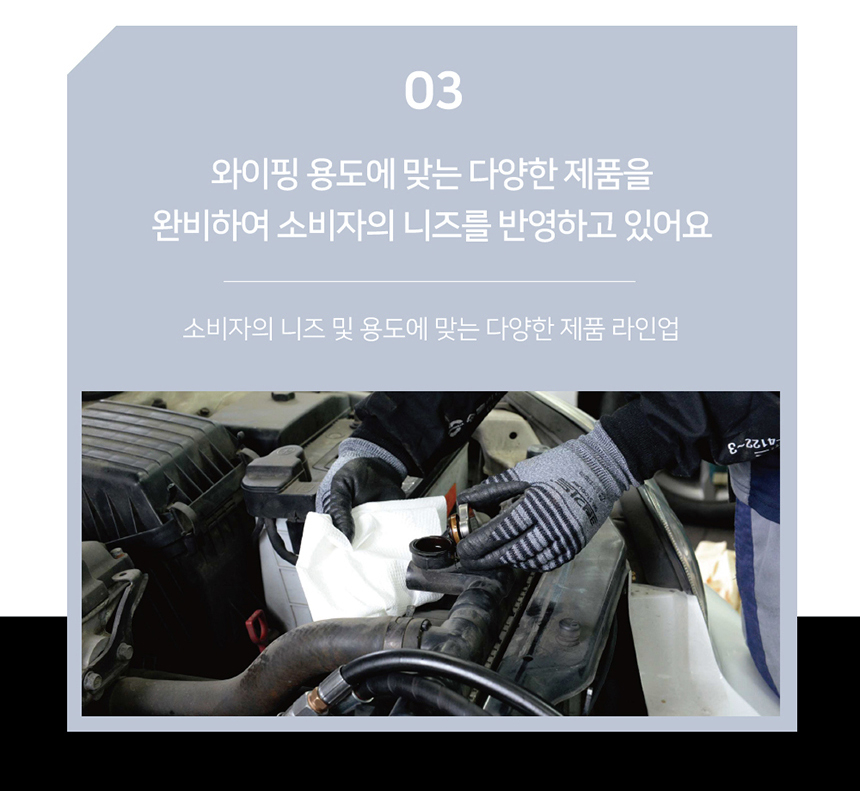 03

와이핑 용도에 맞는 다양한 제품을 완비하여 소비자의 니즈를 반영하고 있어요

소비자의 니즈 및 용도에 맞는 다양한 제품 라인업