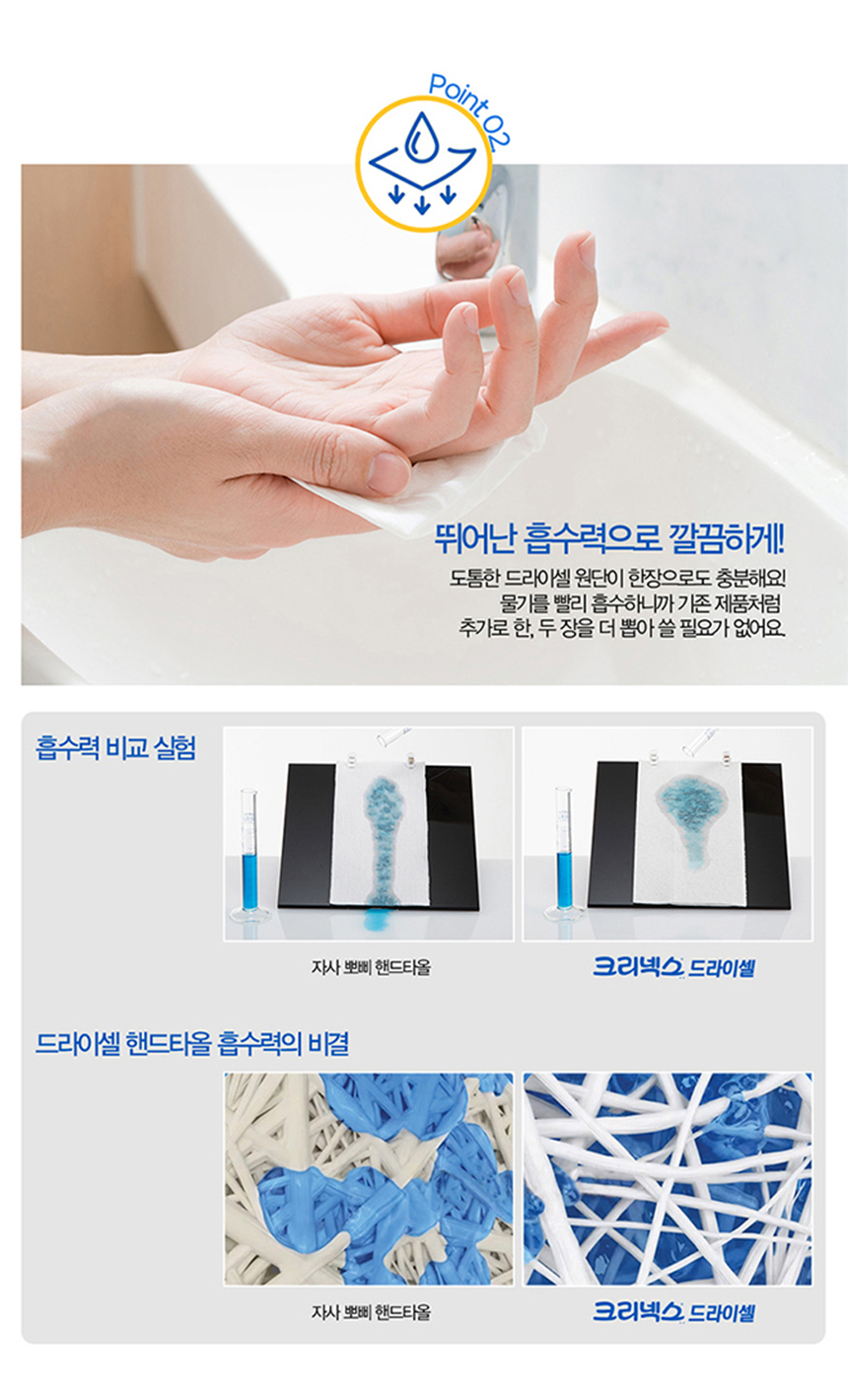 Point 02

뛰어난 흡수력으로 깔끔하게!

도톰한 드라이셀 원단이 한장으로도 충분해요! 물기를 빨리 흡수하니까 기존 제품처럼 추가로 한, 두 장을 더 뽑아 쓸 필요가 없어요.

흡수력 비교 실험

자사 뽀삐 핸드타올

크리넥스 드라이셀

드라이셀 핸드타올 흡수력의 비결

자사 뽀삐 핸드타올

크리넥스 드라이셀