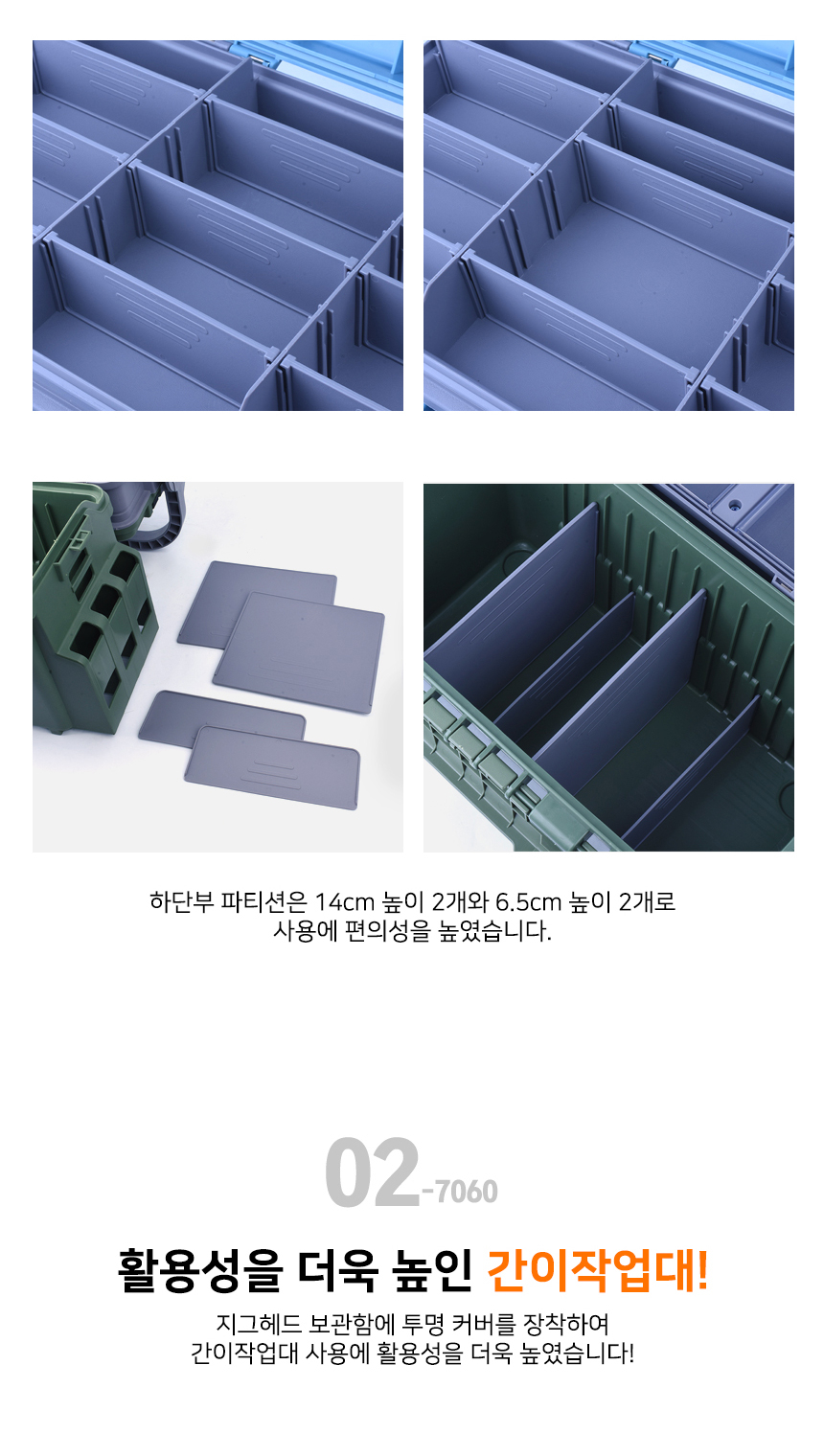 하단부 파티션은 14cm 높이 2개와 6.5cm 높이 2개로 사용에 편의성을 높였습니다.

02-7060

활용성을 더욱 높인 간이작업대!

지그헤드 보관함에 투명 커버를 장착하여 간이작업대 사용에 활용성을 더욱 높였습니다!