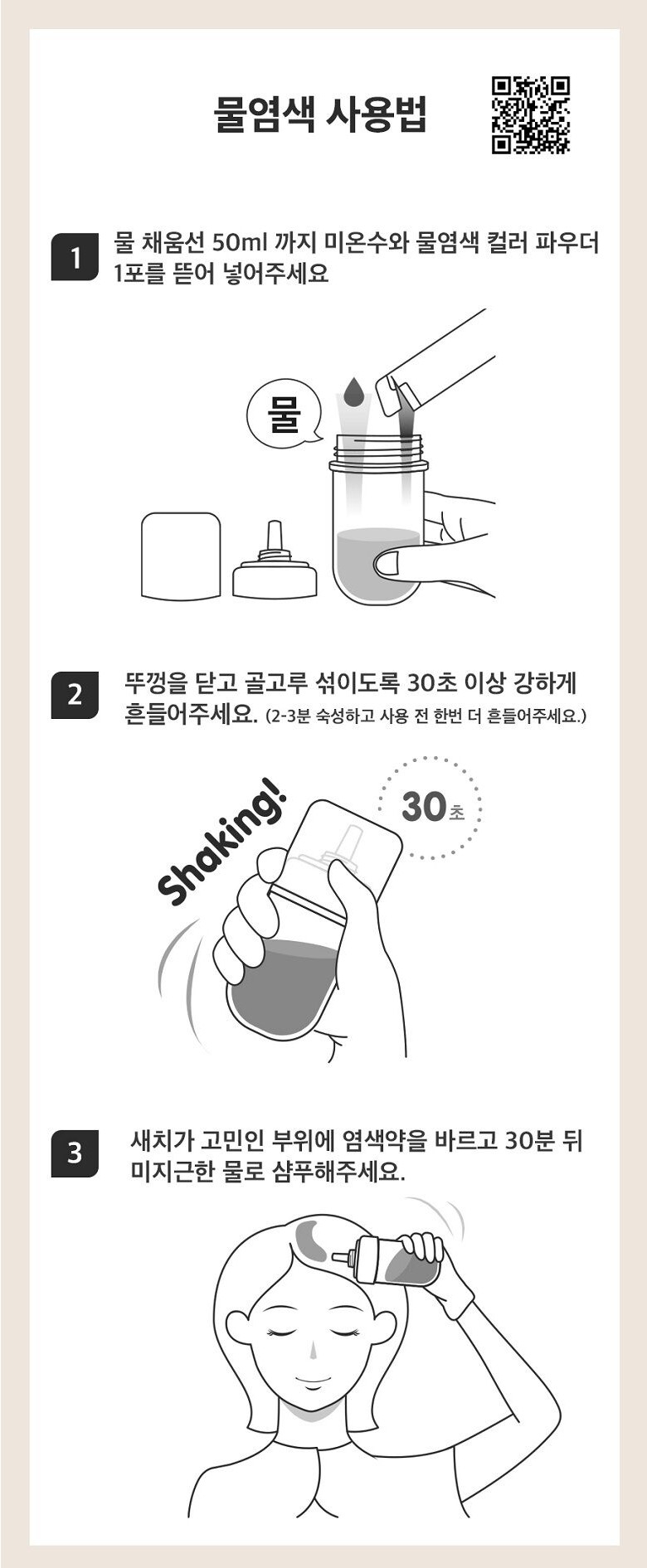 물염색 사용법

1 물 채움선 50ml 까지 미온수와 물염색 컬러 파우더 1포를 뜯어 넣어주세요

물

2 뚜껑을 닫고 골고루 섞이도록 30초 이상 강하게 흔들어주세요. (2-3분 숙성하고 사용 전 한번 더 흔들어주세요.)

Shaking!

30초

3 새치가 고민인 부위에 염색약을 바르고 30분 뒤 미지근한 물로 샴푸해주세요.