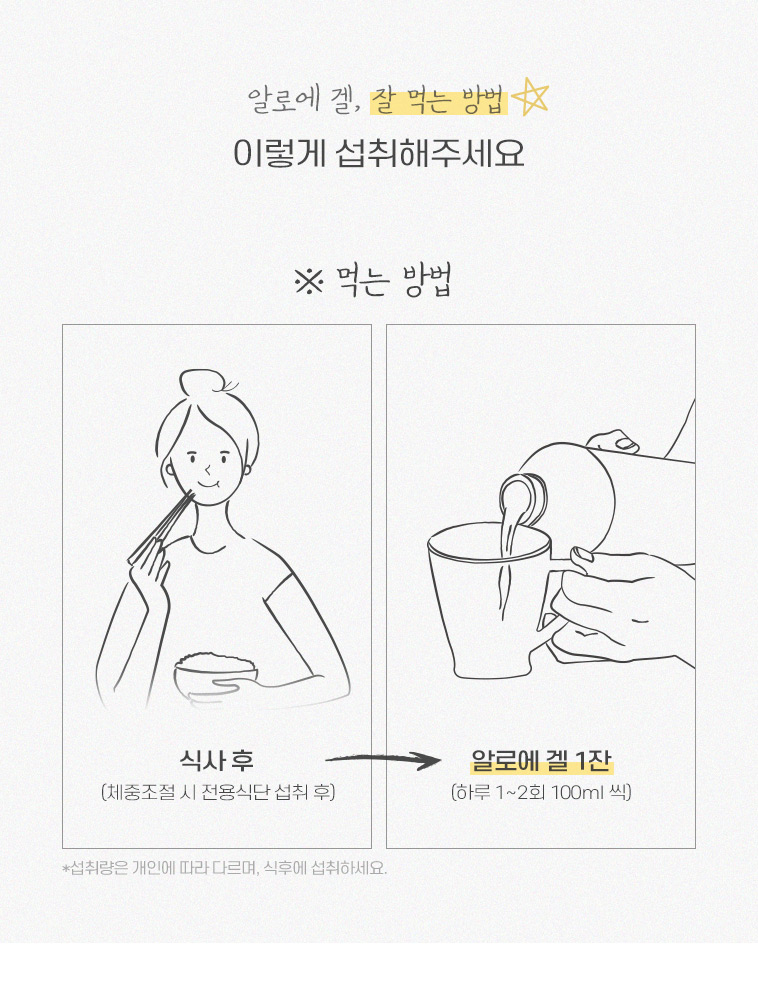 알로에 겔, 잘 먹는 방법

이렇게 섭취해주세요

※ 먹는 방법

식사 후

(체중조절 시 전용식단 섭취 후)

알로에 겔 1잔

(하루 1~2회 100ml 씩)

*섭취량은 개인에 따라 다르며, 식후에 섭취하세요.