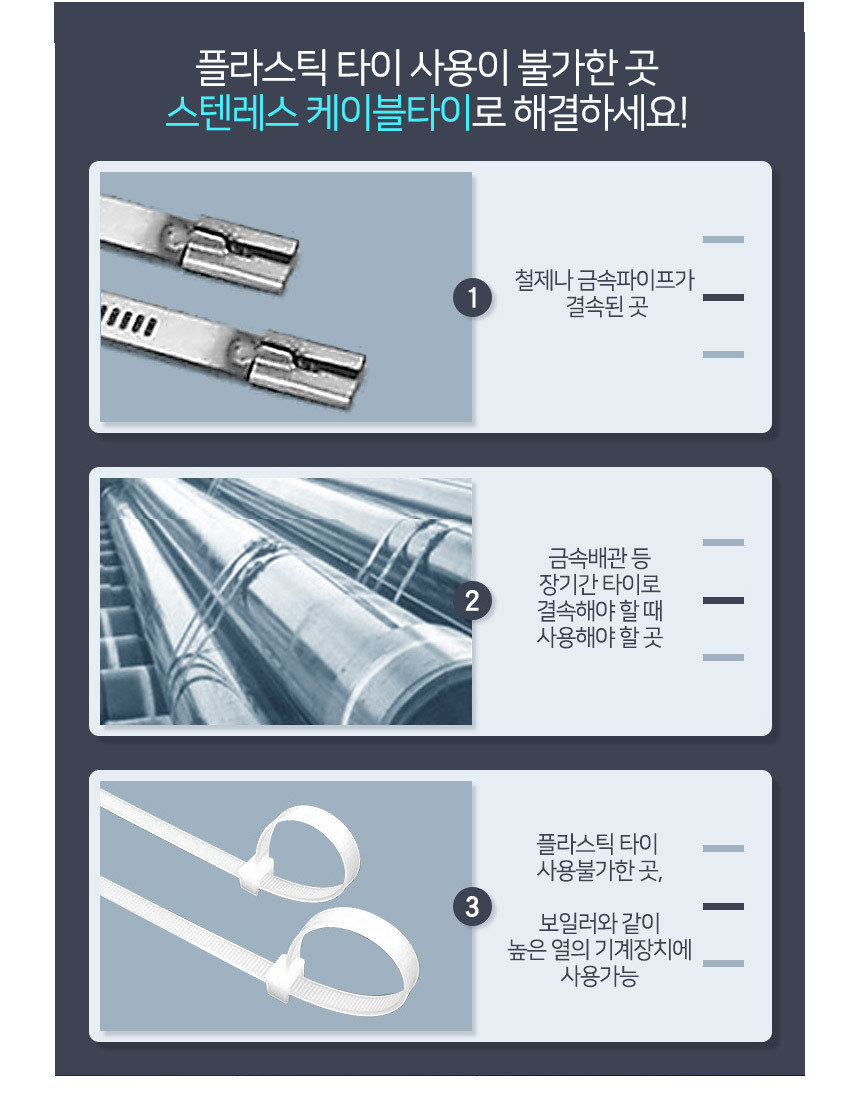 플라스틱 타이 사용이 불가한 곳
스텐레스 케이블타이로 해결하세요!

1

철제나 금속파이프가 결속된 곳

2

금속배관 등
장기간 타이로
결속해야 할 때
사용해야 할 곳

3

플라스틱 타이
사용불가한 곳,

보일러와 같이
높은 열의 기계장치에
사용가능