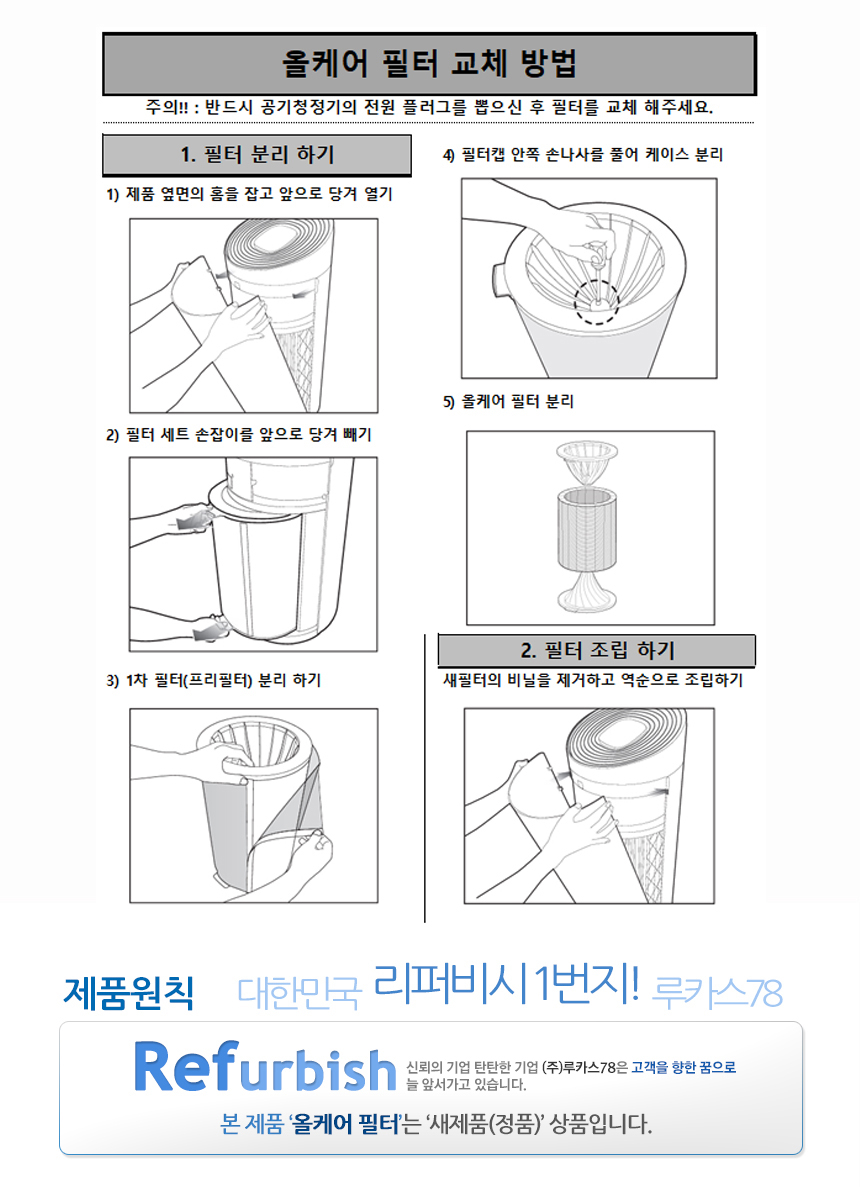 올케어 필터 교체 방법

주의!! : 반드시 공기청정기의 전원 플러그를 뽑으신 후 필터를 교체 해주세요.

1. 필터 분리 하기

1) 제품 옆면의 홈을 잡고 앞으로 당겨 열기

2) 필터 세트 손잡이를 앞으로 당겨 빼기

3) 1차 필터(프리필터) 분리 하기

4) 필터캡 안쪽 손나사를 풀어 케이스 분리

5) 올케어 필터 분리

2. 필터 조립 하기

새필터의 비닐을 제거하고 역순으로 조립하기

제품원칙 대한민국 리퍼비시 1번지! 루카스78

Refurbish 신뢰의 기업 탄탄한 기업 (주)루카스78은 고객을 향한 꿈으로 늘 앞서가고 있습니다.

본 제품 '올케어 필터'는 '새제품(정품)' 상품입니다.