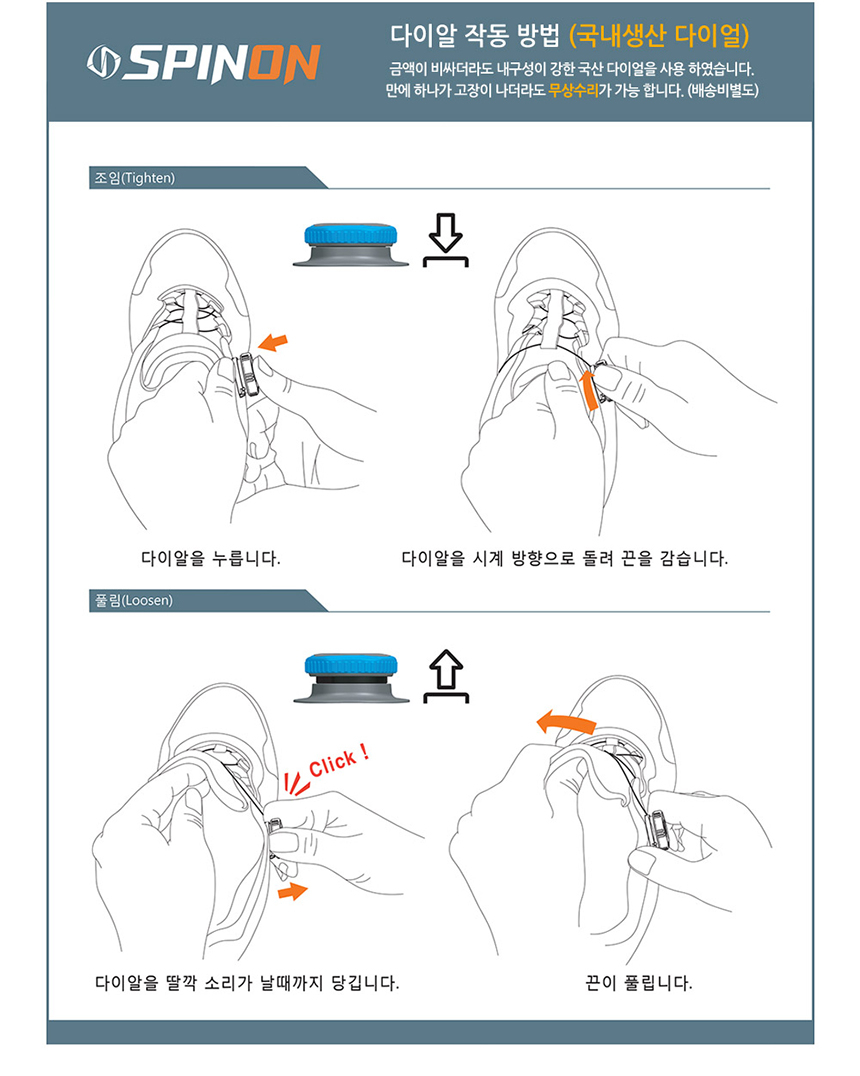 SPINON

다이알 작동 방법 (국내생산 다이얼)

금액이 비싸더라도 내구성이 강한 국산 다이얼을 사용 하였습니다.
만에 하나가 고장이 나더라도 무상수리가 가능 합니다. (배송비별도)

조임(Tighten)

다이알을 누릅니다.

다이알을 시계 방향으로 돌려 끈을 감습니다.

풀림(Loosen)

Click !

다이알을 딸깍 소리가 날때까지 당깁니다.

끈이 풀립니다.