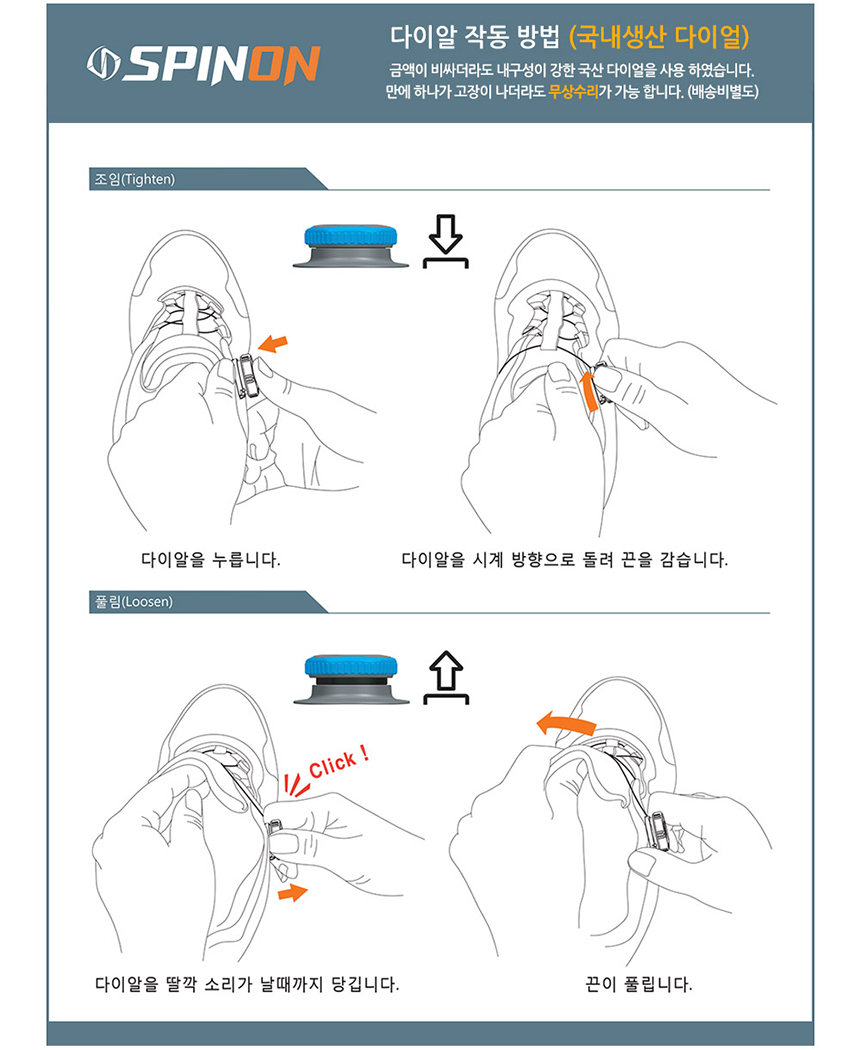 SPINON

다이알 작동 방법 (국내생산 다이얼)

금액이 비싸더라도 내구성이 강한 국산 다이얼을 사용 하였습니다.
만에 하나가 고장이 나더라도 무상수리가 가능 합니다. (배송비별도)

조임(Tighten)

다이알을 누릅니다.

다이알을 시계 방향으로 돌려 끈을 감습니다.

풀림(Loosen)

Click !

다이알을 딸깍 소리가 날때까지 당깁니다.

끈이 풀립니다.