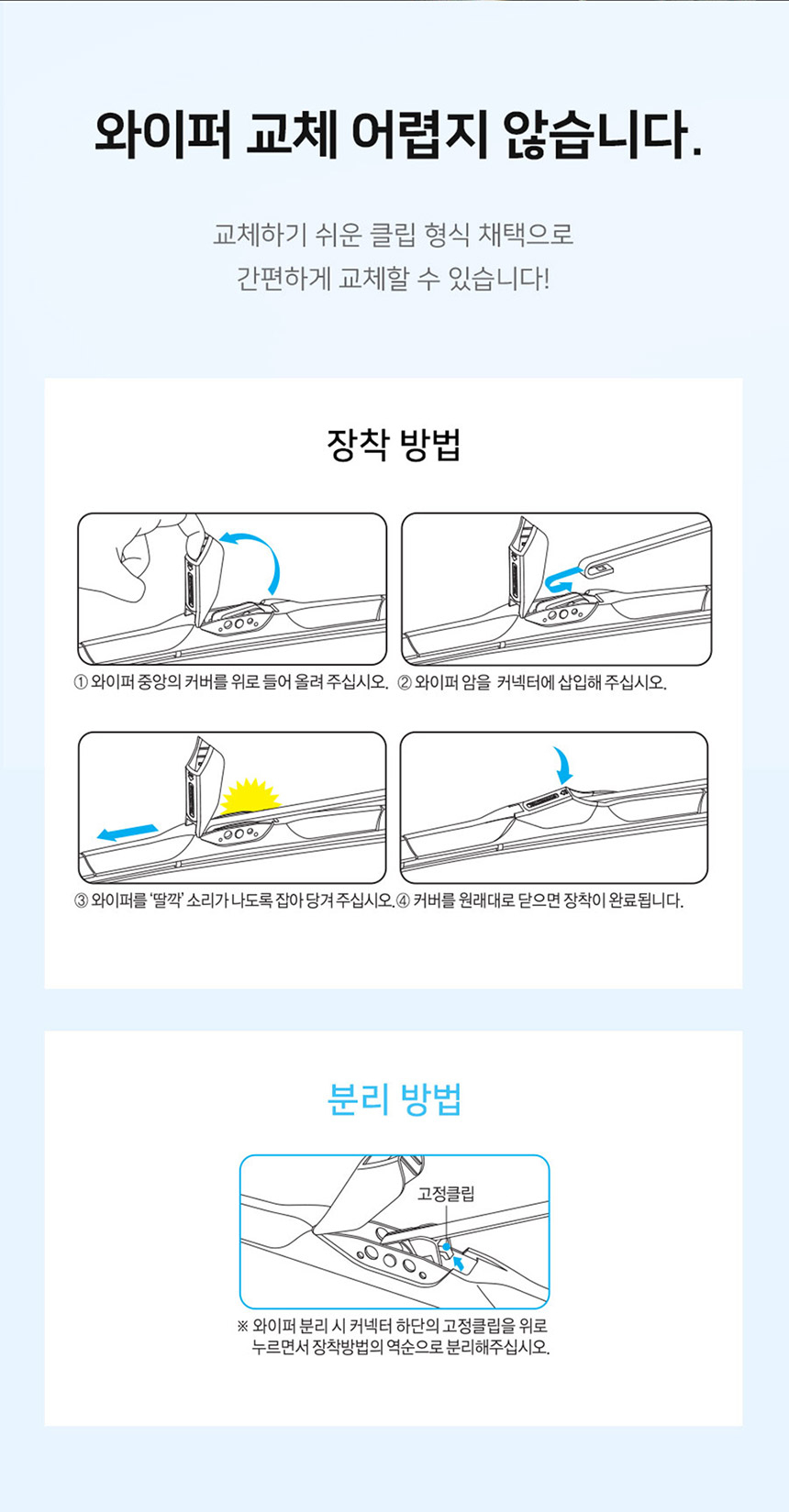 와이퍼 교체 어렵지 않습니다.

교체하기 쉬운 클립 형식 채택으로
간편하게 교체할 수 있습니다!

장착 방법

① 와이퍼 중앙의 커버를 위로 들어 올려 주십시오.

② 와이퍼 암을 커넥터에 삽입해 주십시오.

③ 와이퍼를 '딸깍' 소리가 나도록 잡아 당겨 주십시오.

④ 커버를 원래대로 닫으면 장착이 완료됩니다.

분리 방법

고정클립

※ 와이퍼 분리 시 커넥터 하단의 고정클립을 위로 누르면서 장착방법의 역순으로 분리해주십시오.