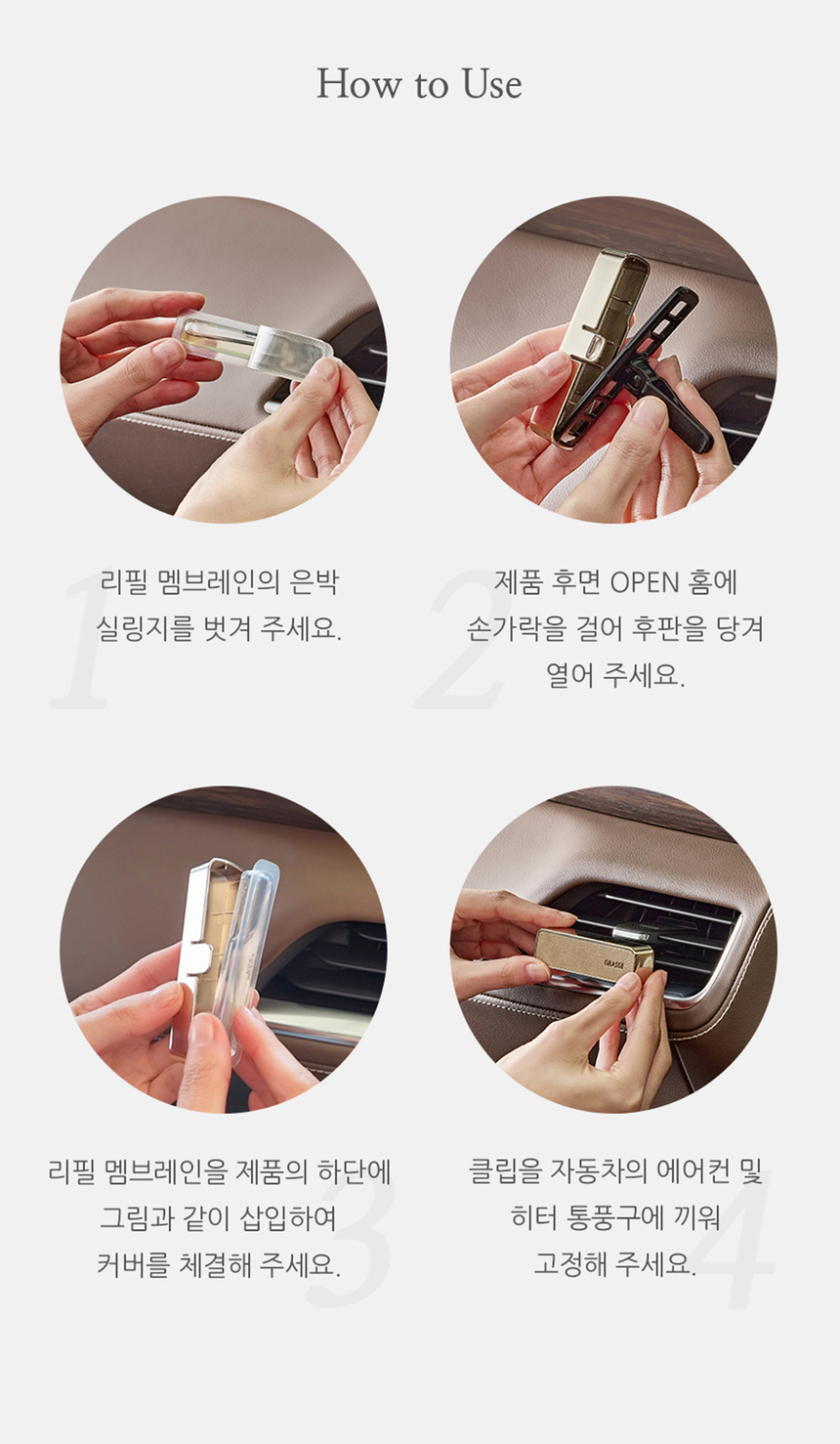 How to Use

1

리필 멤브레인의 은박 실링지를 벗겨 주세요.

2

제품 후면 OPEN 홈에 손가락을 걸어 후판을 당겨 열어 주세요.

3

리필 멤브레인을 제품의 하단에 그림과 같이 삽입하여 커버를 체결해 주세요.

GRASSE

4

클립을 자동차의 에어컨 및 히터 통풍구에 끼워 고정해 주세요.