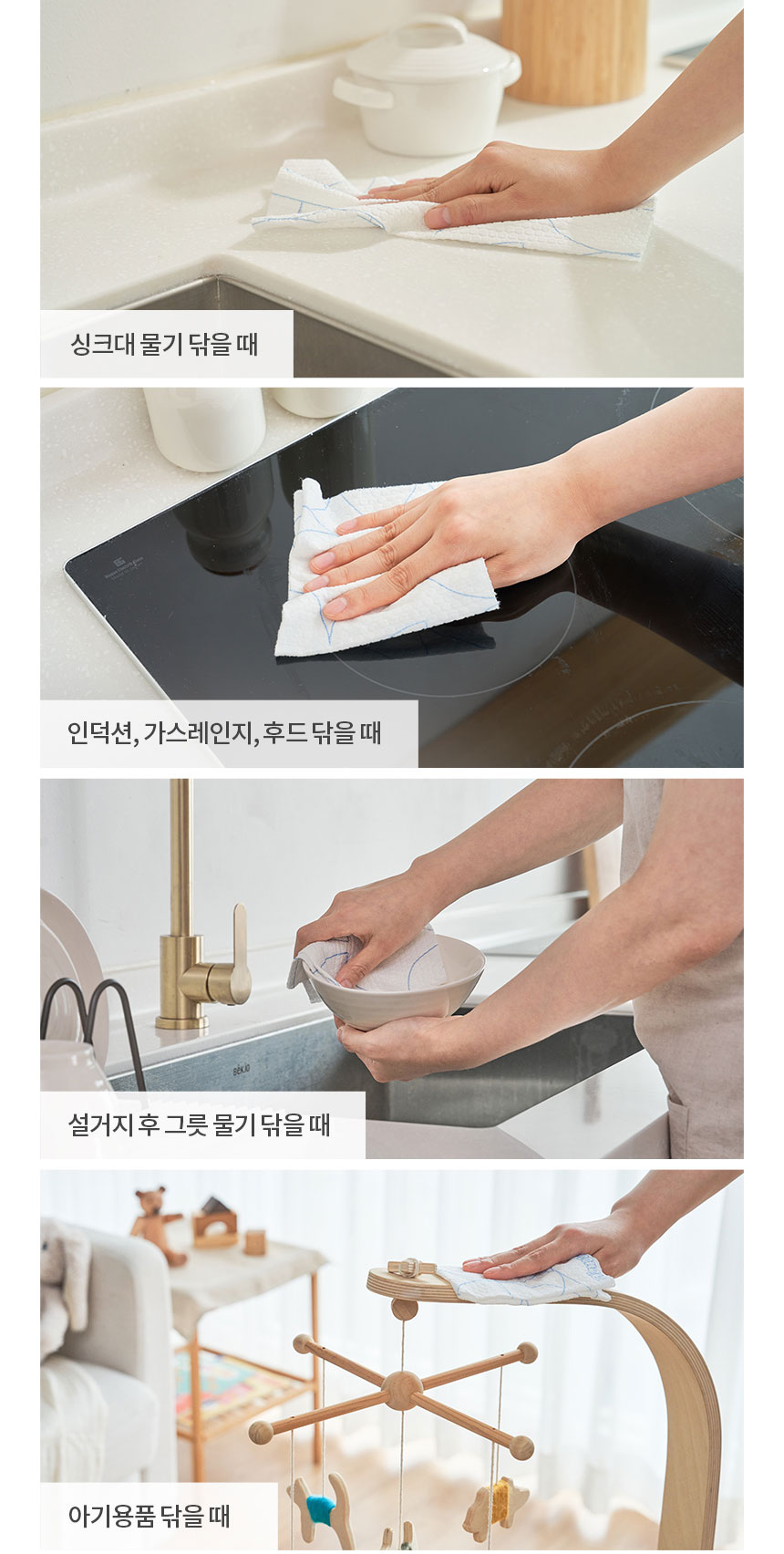 싱크대 물기 닦을 때

인덕션, 가스레인지, 후드 닦을 때

설거지 후 그릇 물기 닦을 때

아기용품 닦을 때