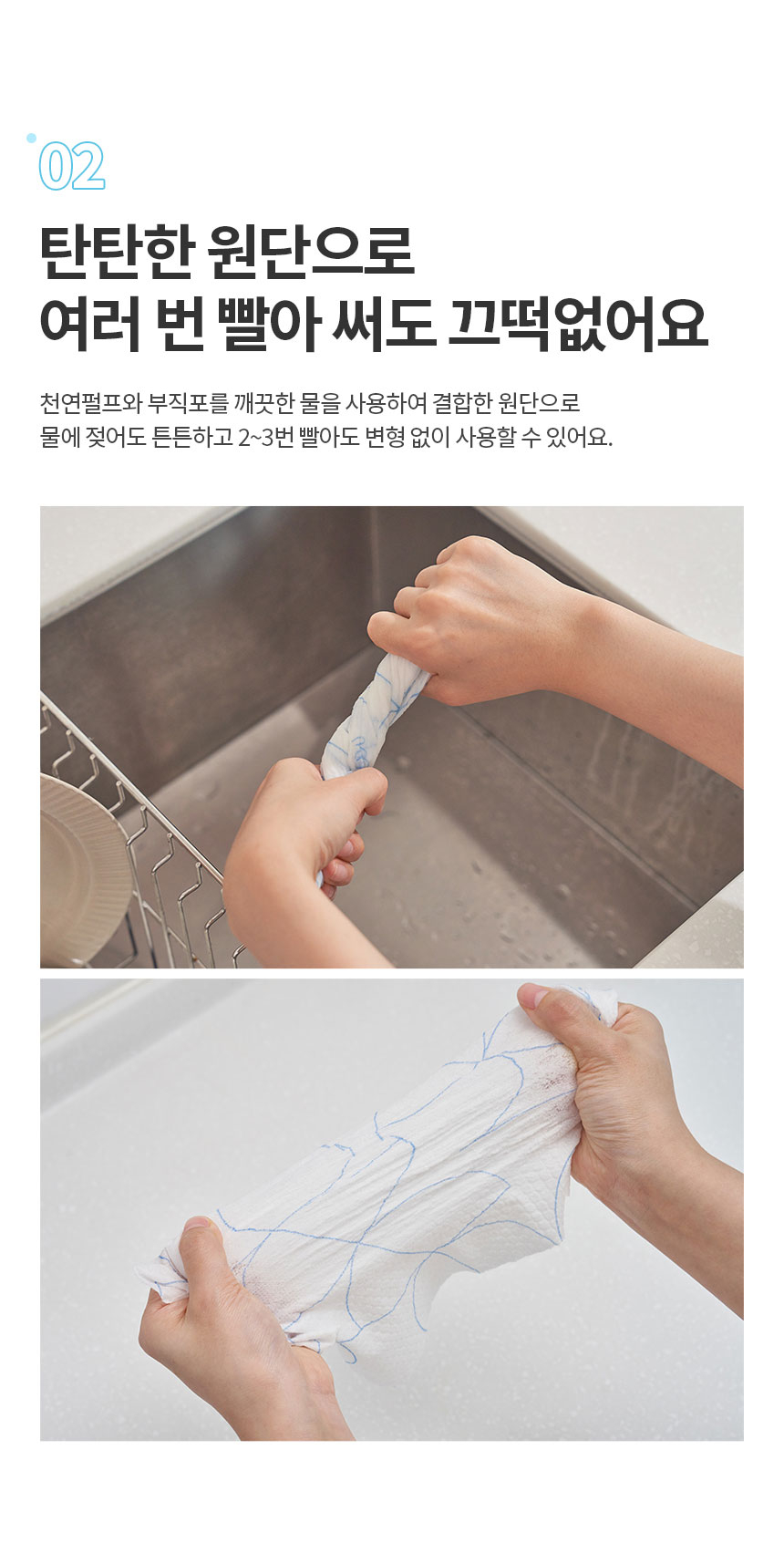 02

탄탄한 원단으로
여러 번 빨아 써도 끄떡없어요

천연펄프와 부직포를 깨끗한 물을 사용하여 결합한 원단으로
물에 젖어도 튼튼하고 2~3번 빨아도 변형 없이 사용할 수 있어요.