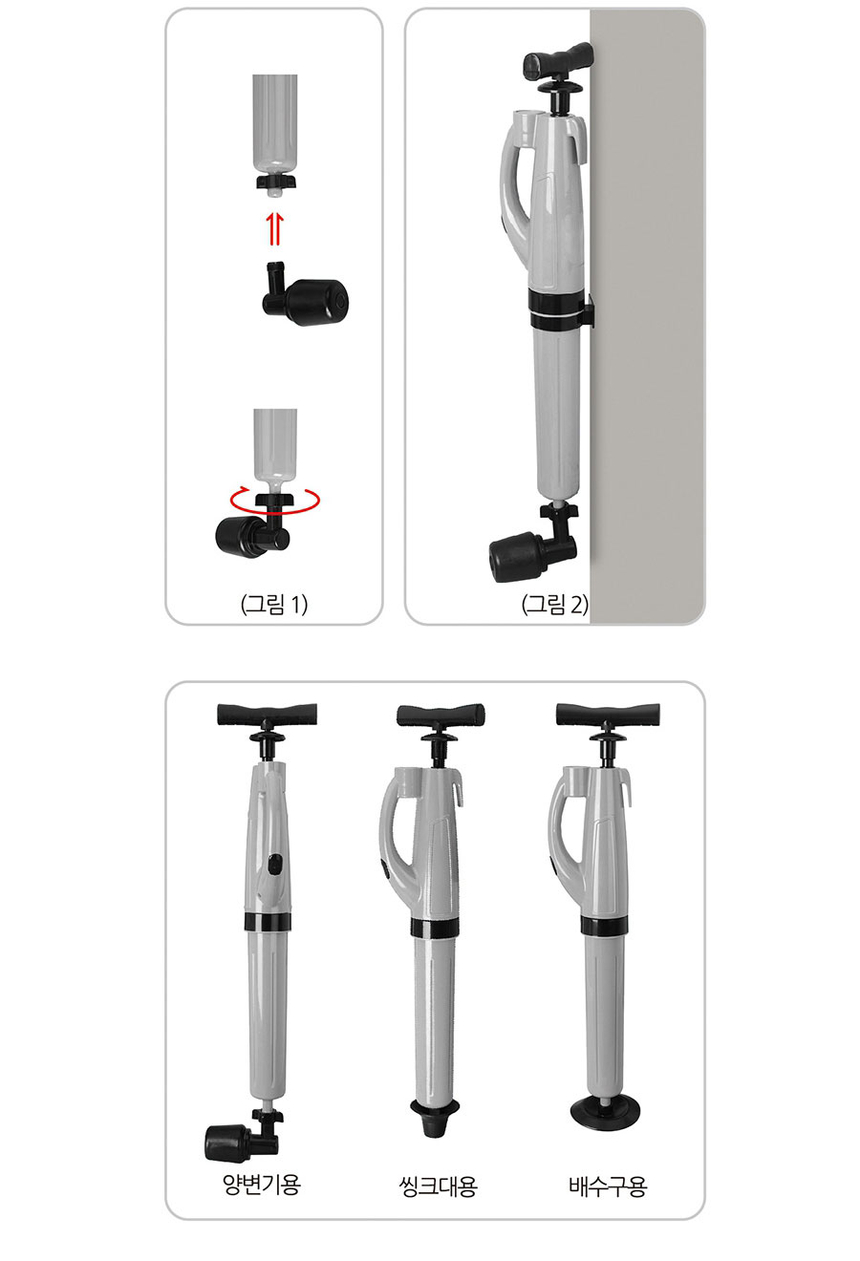 (그림 1)

(그림 2)

양변기용

씽크대용

배수구용