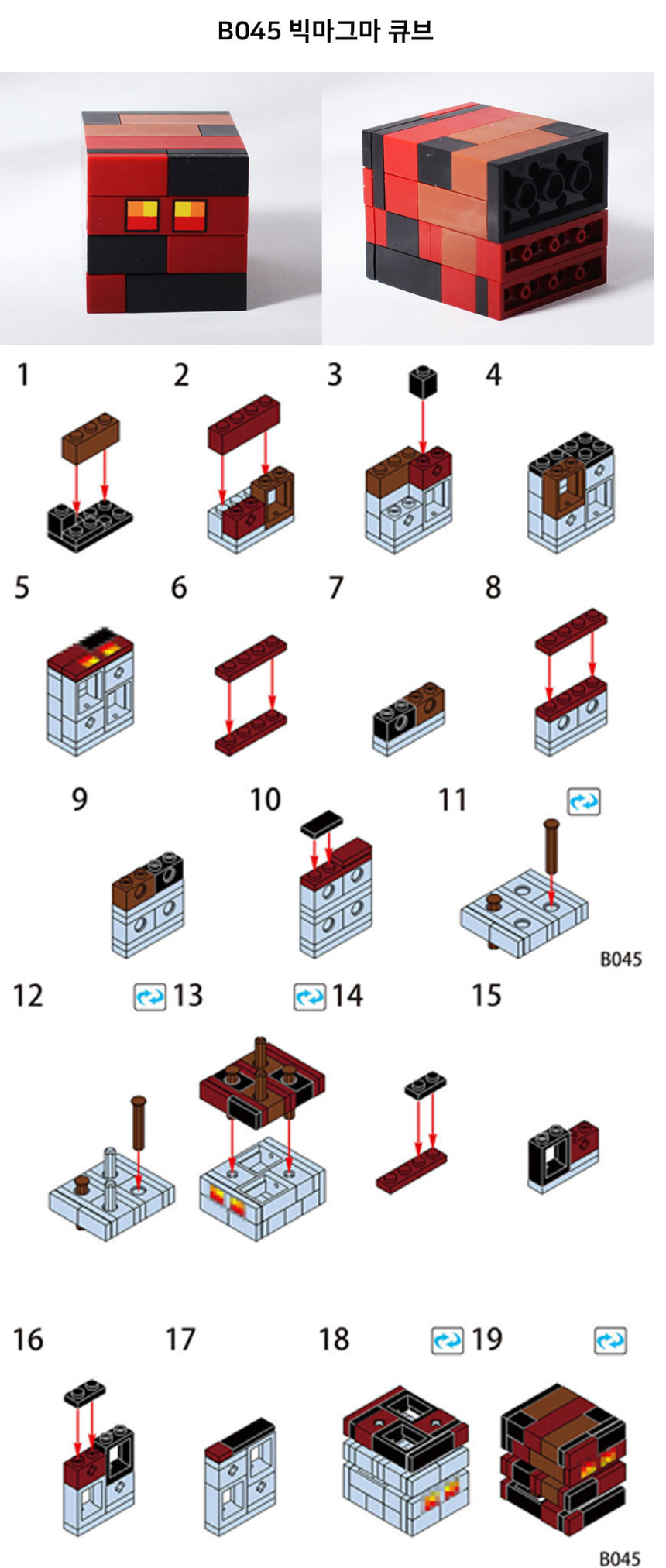 B045 빅마그마 큐브

1

2

3

4

5

6

7

8

9

10

11

B045

12

13

14

15

16

17

18

19

B045