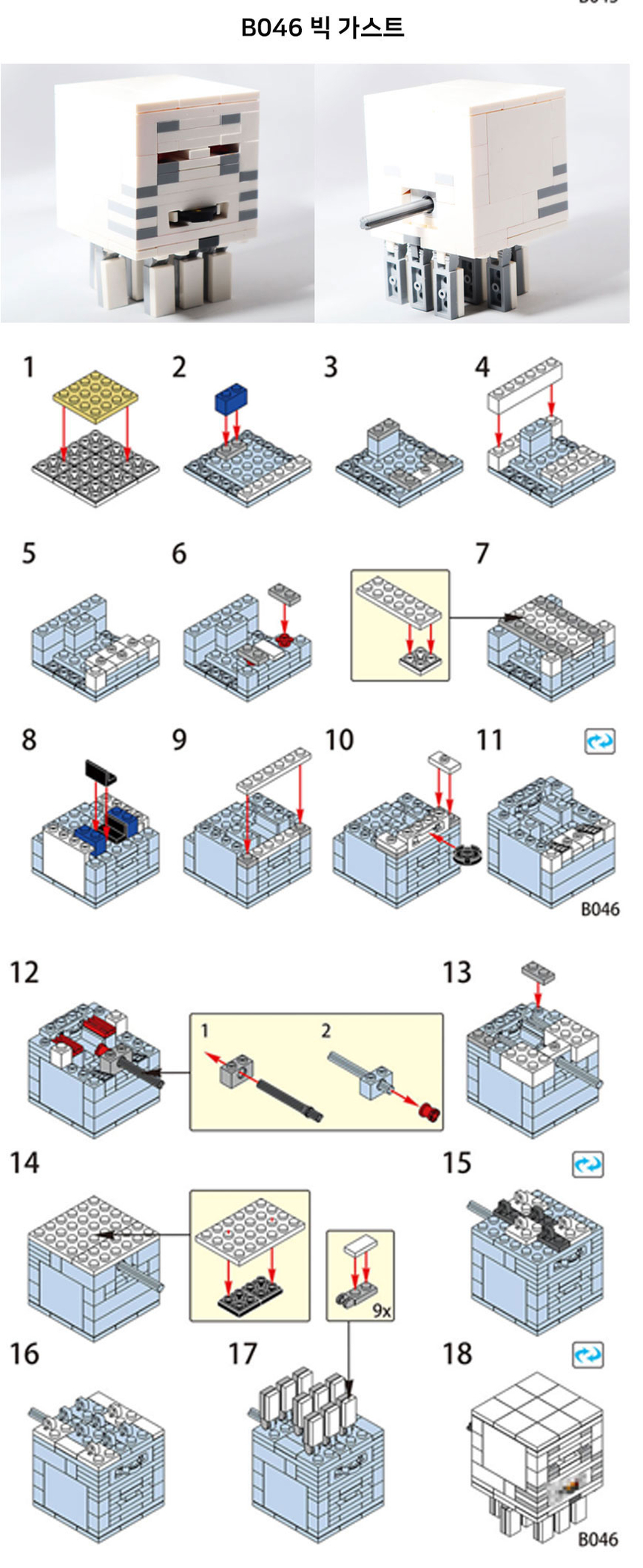 B046 빅 가스트

1

2

3

4

5

6

7

8

9

10

11

B046

12

1

2

13

14

9x

15

16

17

18

B046