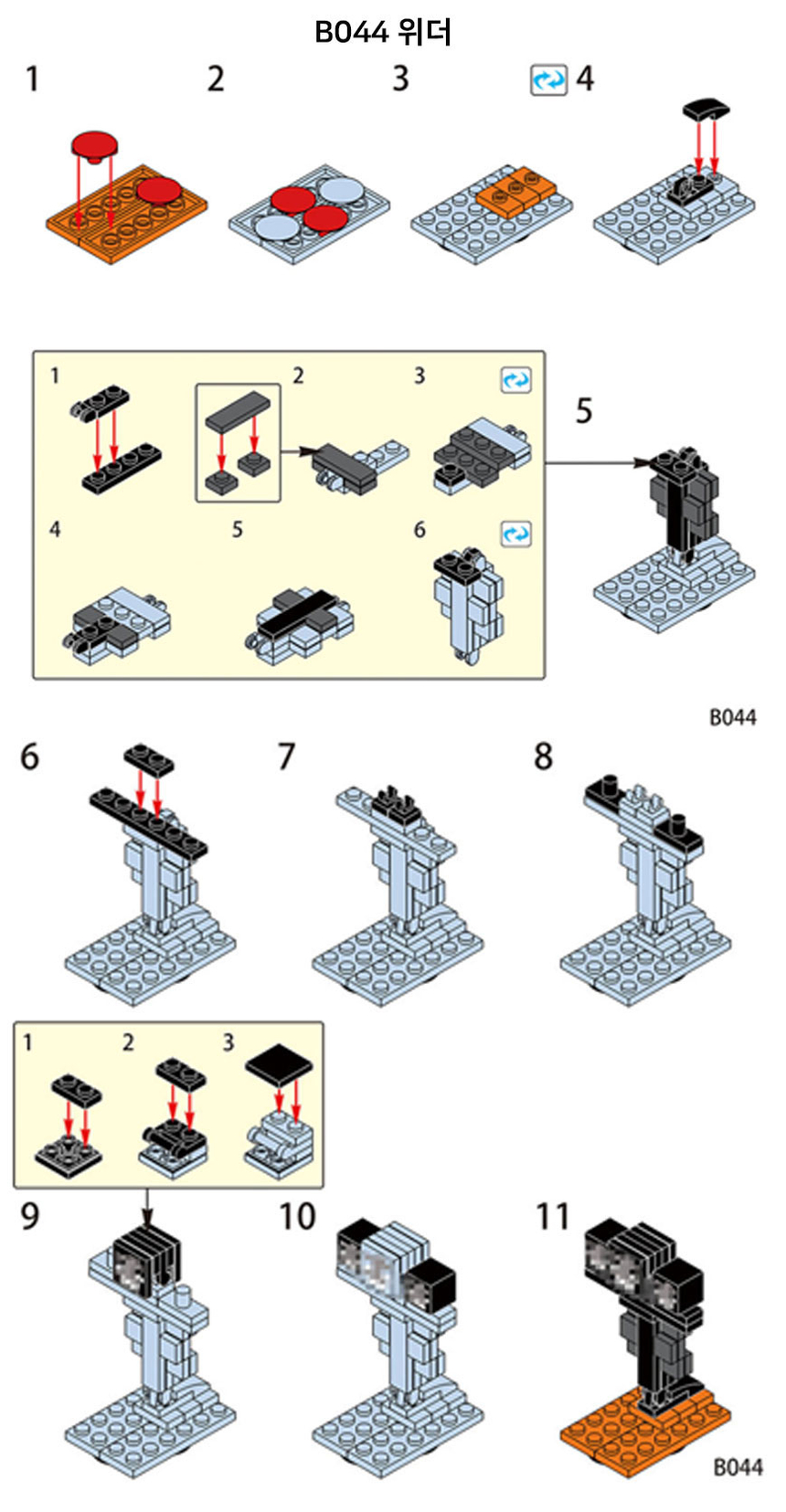 B044 위더

1

2

3

4

1

2

3

4

5

6

5

B044

6

7

8

1

2

3

9

10

11

B044