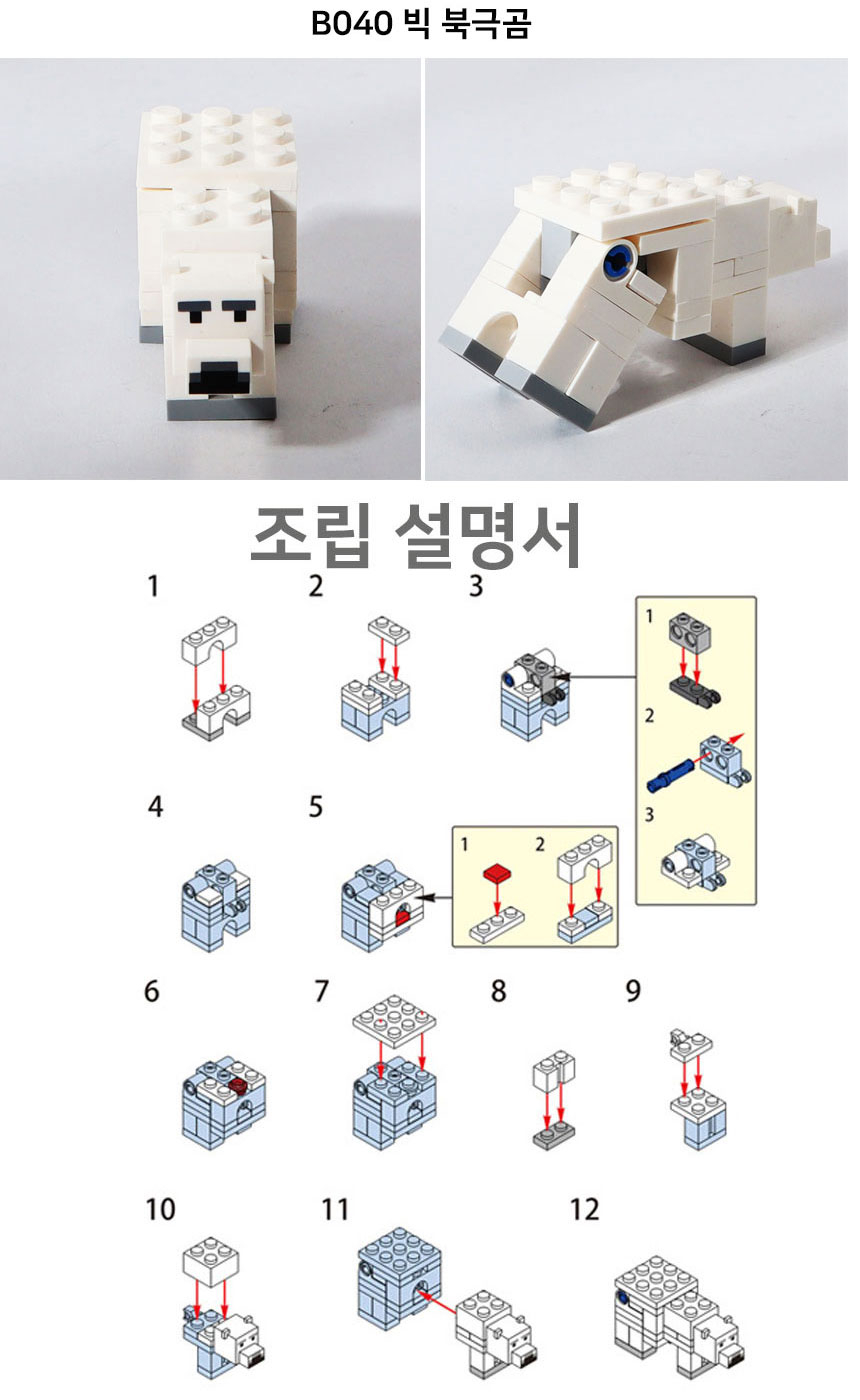 B040 빅 북극곰

조립 설명서

1

2

3

1

2

3

4

5

1

2

6

7

8

9

10

11

12