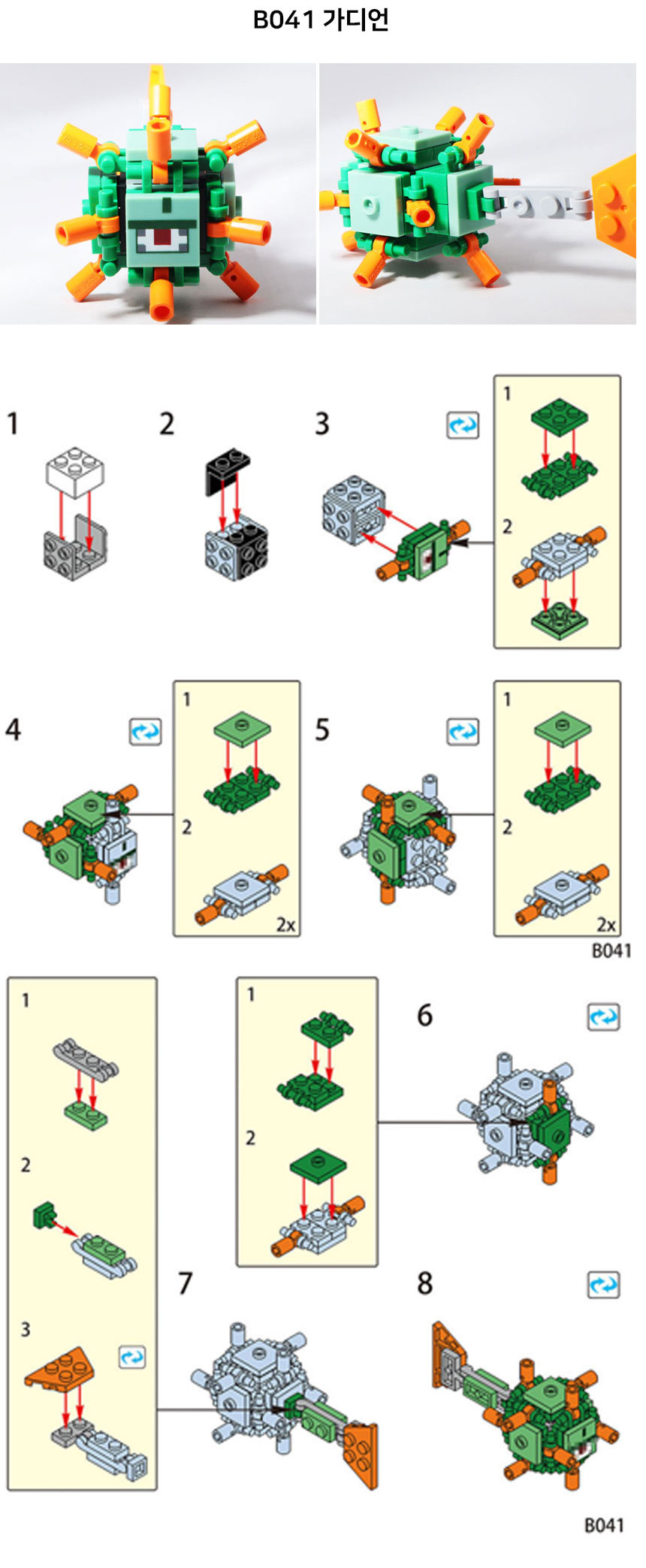 B041 가디언

1

2

3

1

2

4

1

2

2x

5

1

2

2x

B041

1

2

3

1

2

6

7

8

B041