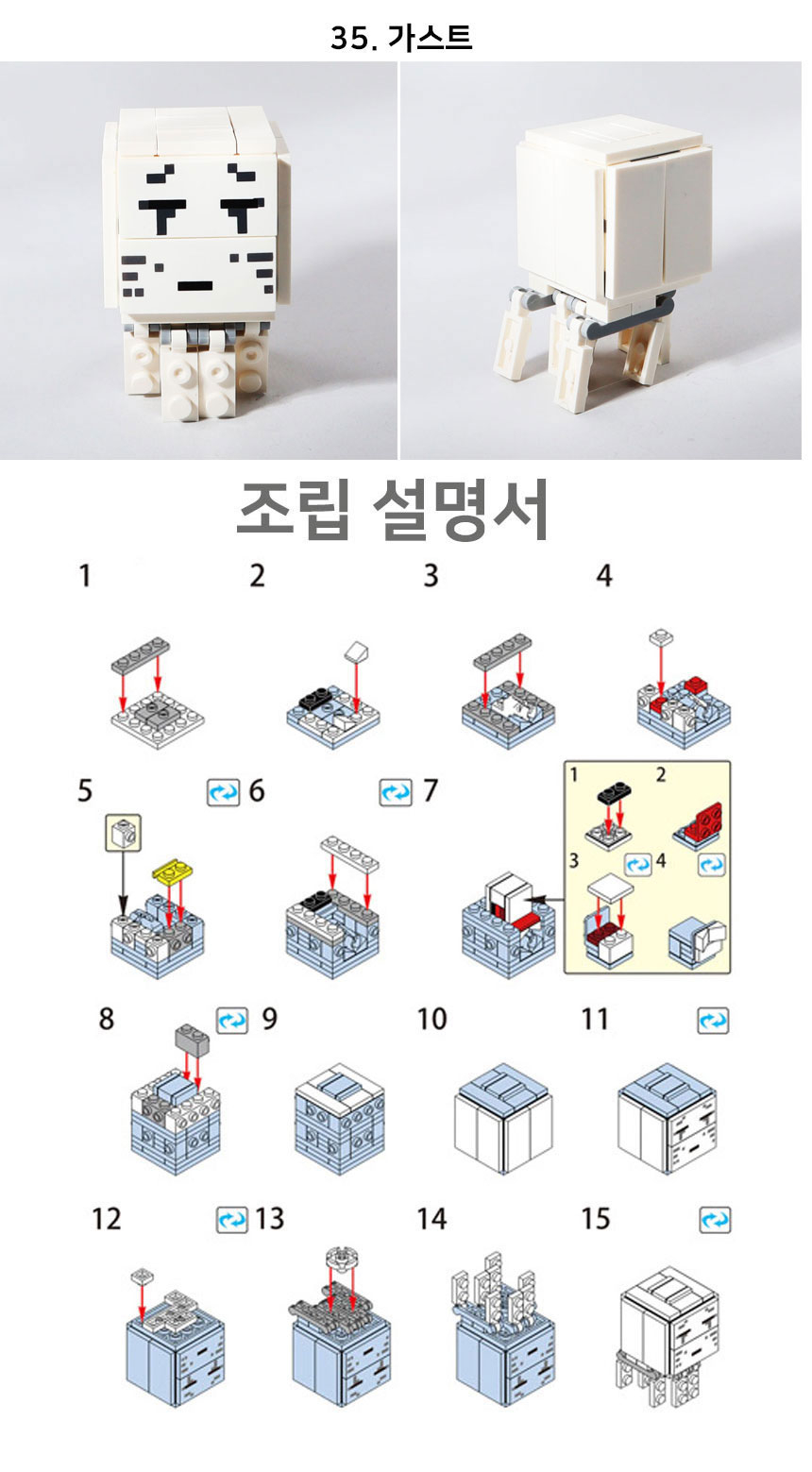 35. 가스트

조립 설명서

1

2

3

4

5

6

7

1

2

3

4

8

9

10

11

12

13

14

15