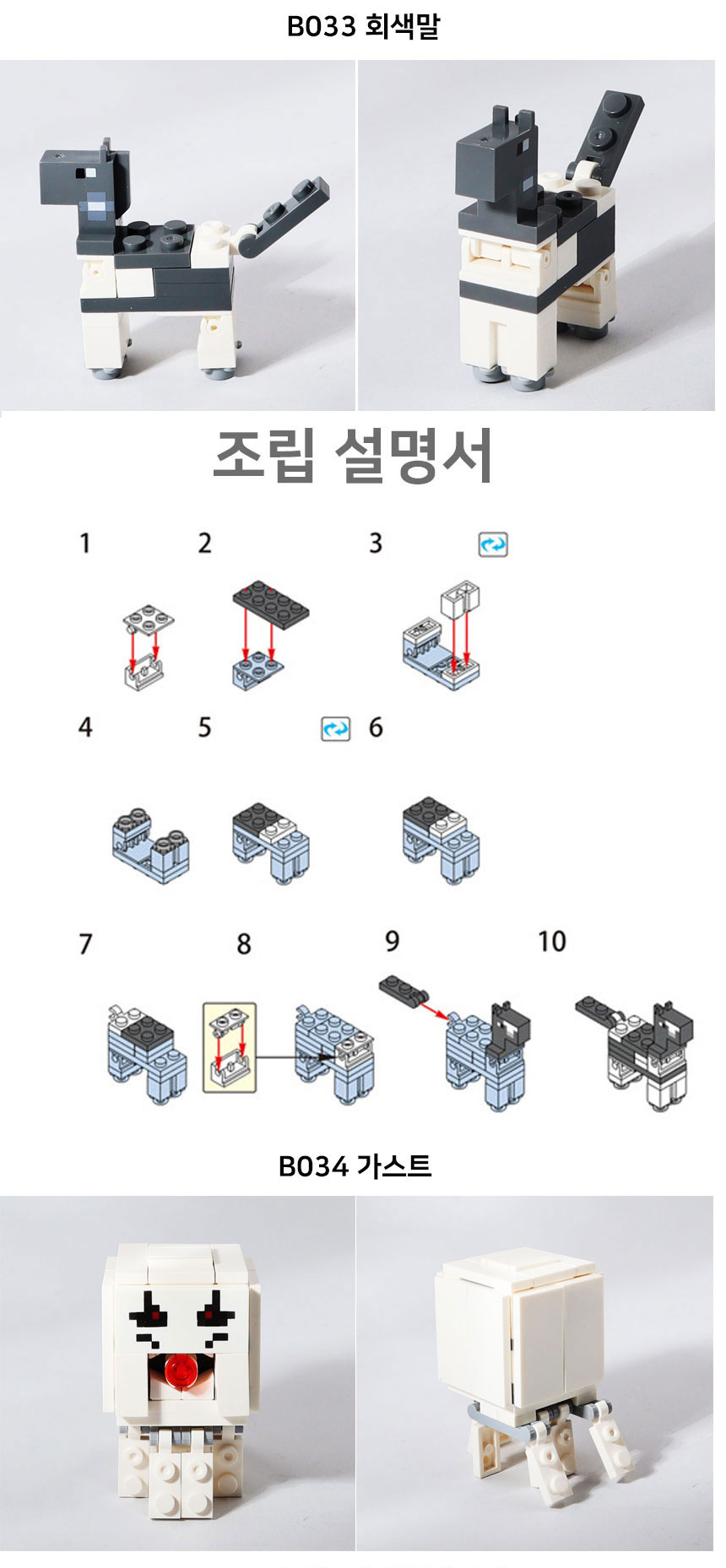 B033 회색말

조립 설명서

1

2

3

4

5

6

7

8

9

10

B034 가스트