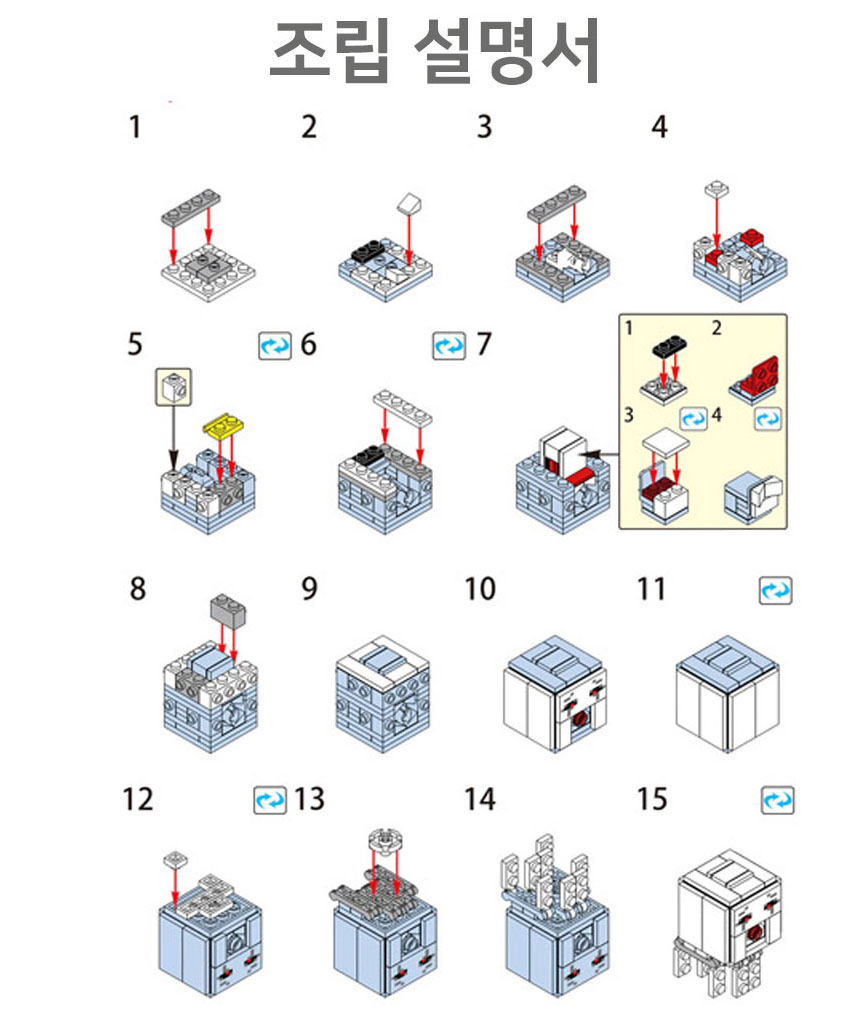 조립 설명서

1

2

3

4

5

6

7

1

2

3

4

8

9

10

11

12

13

14

15