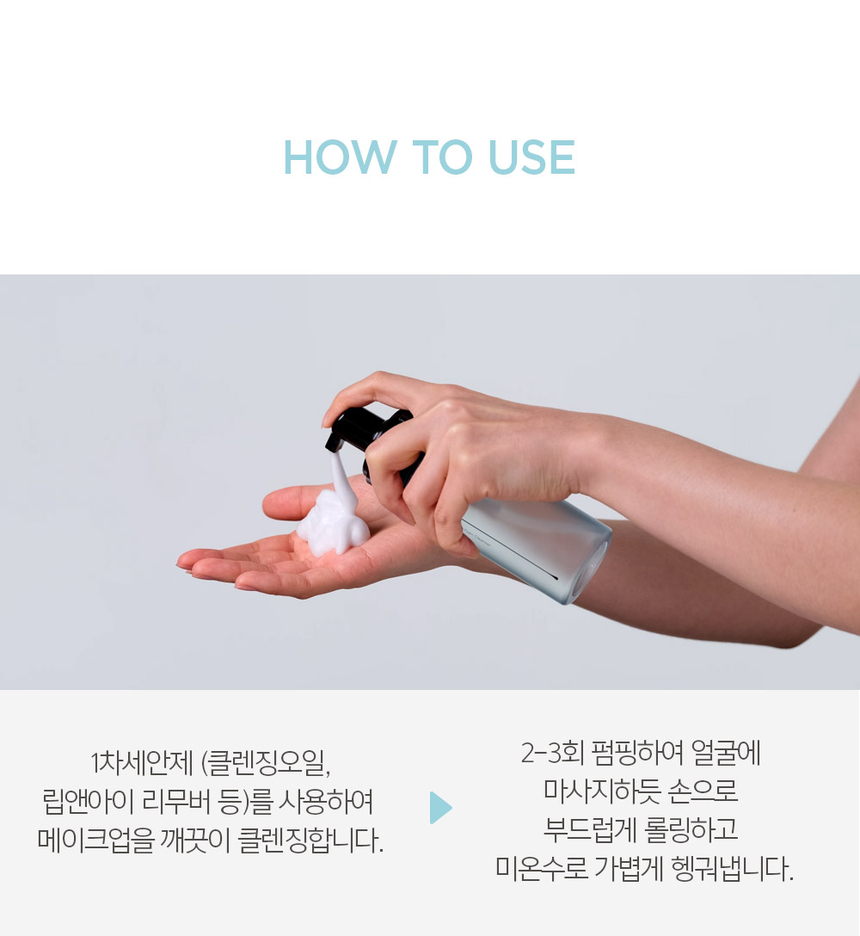 HOW TO USE

1차세안제 (클렌징오일, 립앤아이 리무버 등)를 사용하여 메이크업을 깨끗이 클렌징합니다.

2-3회 펌핑하여 얼굴에 마사지하듯 손으로 부드럽게 롤링하고 미온수로 가볍게 헹궈냅니다.