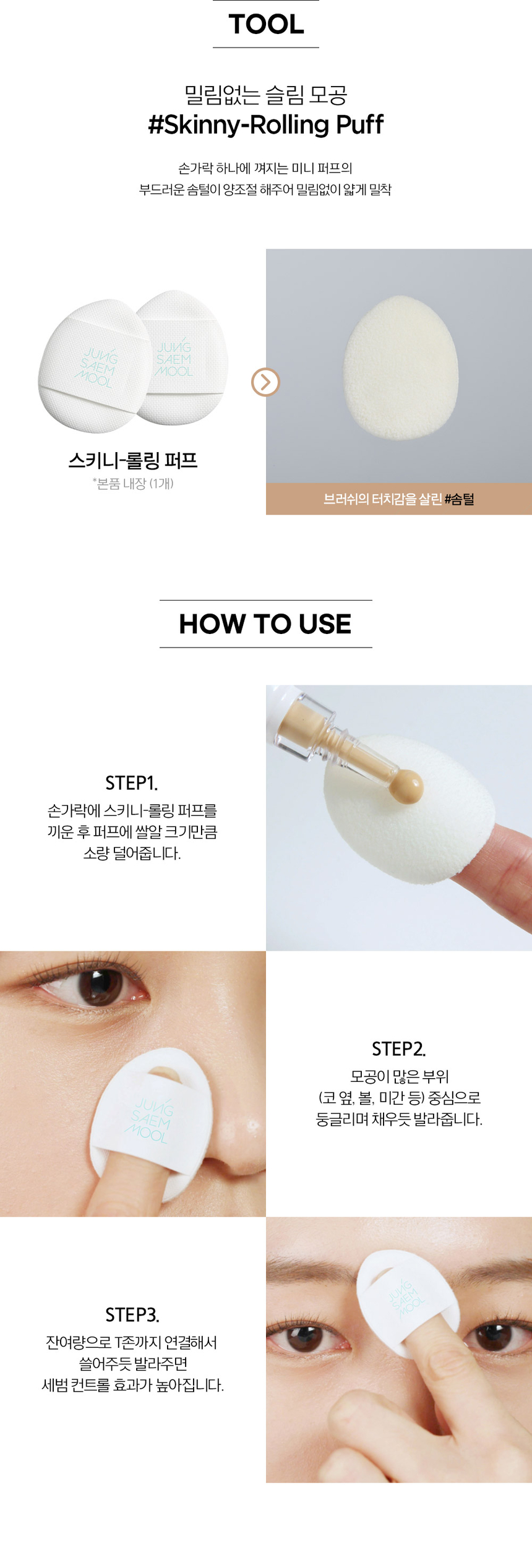 TOOL

밀림없는 슬림 모공
#Skinny-Rolling Puff

손가락 하나에 껴지는 미니 퍼프의
부드러운 솜털이 양조절 해주어 밀림없이 얇게 밀착

JUNG SAEM MOOL
JUNG SAEM MOOL

스키니-롤링 퍼프
*본품 내장 (1개)

브러쉬의 터치감을 살린 #솜털

HOW TO USE

STEP1.
손가락에 스키니-롤링 퍼프를 끼운 후 퍼프에 쌀알 크기만큼 소량 덜어줍니다.

JUNG SAEM MOOL

STEP2.
모공이 많은 부위 (코 옆, 볼, 미간 등) 중심으로 둥글리며 채우듯 발라줍니다.

STEP3.
잔여량으로 T존까지 연결해서 쓸어주듯 발라주면 세범 컨트롤 효과가 높아집니다.

JUNG SAEM MOOL