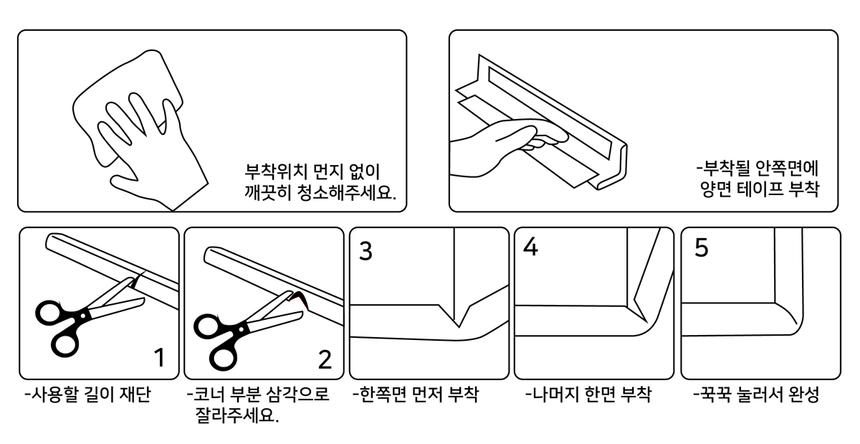 부착위치 먼지 없이
깨끗히 청소해주세요.

-부착될 안쪽면에
양면 테이프 부착

1

-사용할 길이 재단

2

-코너 부분 삼각으로
잘라주세요.

3

-한쪽면 먼저 부착

4

-나머지 한면 부착

5

-꾹꾹 눌러서 완성