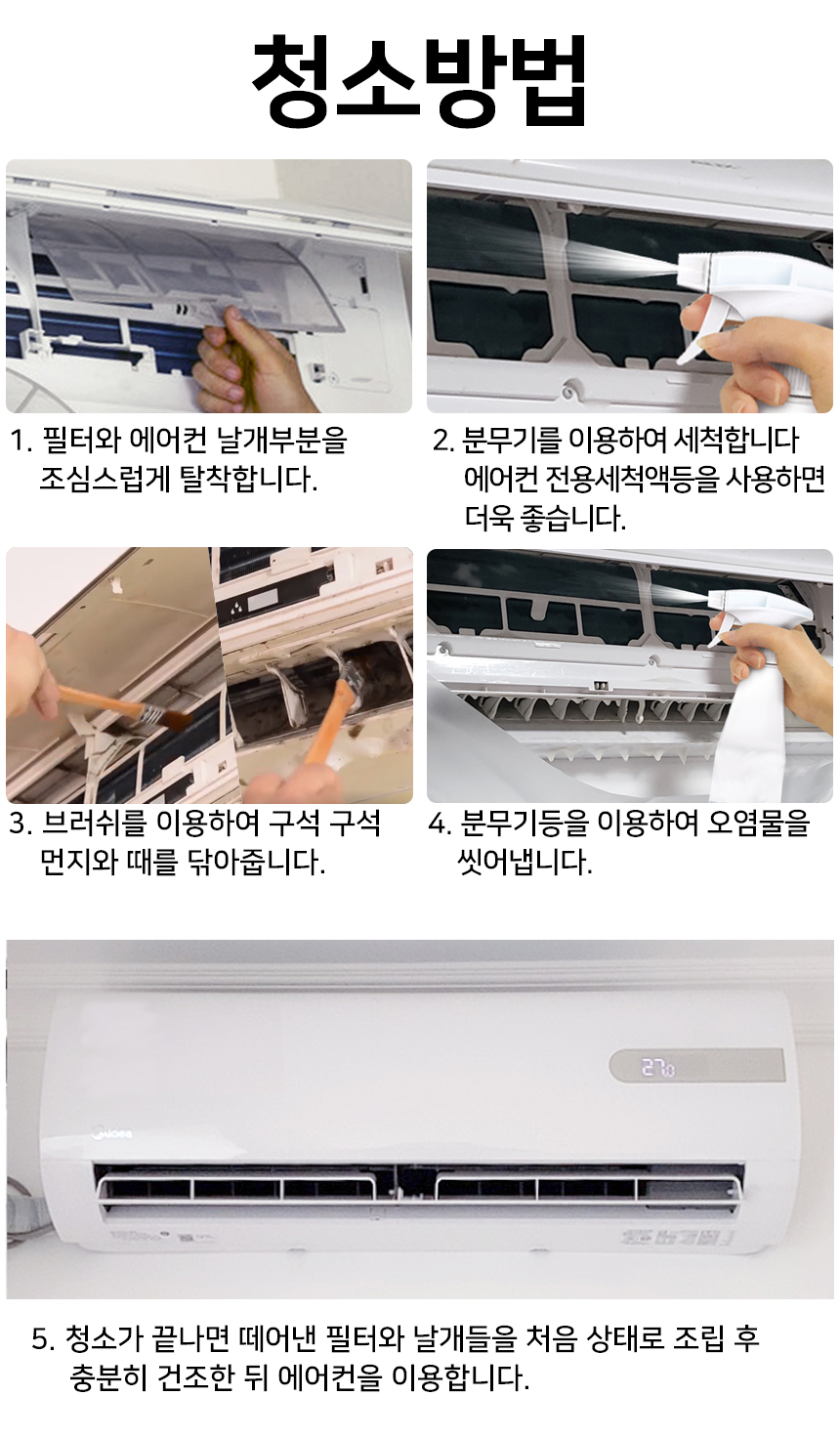 청소방법

1. 필터와 에어컨 날개부분을 조심스럽게 탈착합니다.

2. 분무기를 이용하여 세척합니다 에어컨 전용세척액등을 사용하면 더욱 좋습니다.

3. 브러쉬를 이용하여 구석 구석 먼지와 때를 닦아줍니다.

4. 분무기등을 이용하여 오염물을 씻어냅니다.

27

Midea

5. 청소가 끝나면 떼어낸 필터와 날개들을 처음 상태로 조립 후 충분히 건조한 뒤 에어컨을 이용합니다.