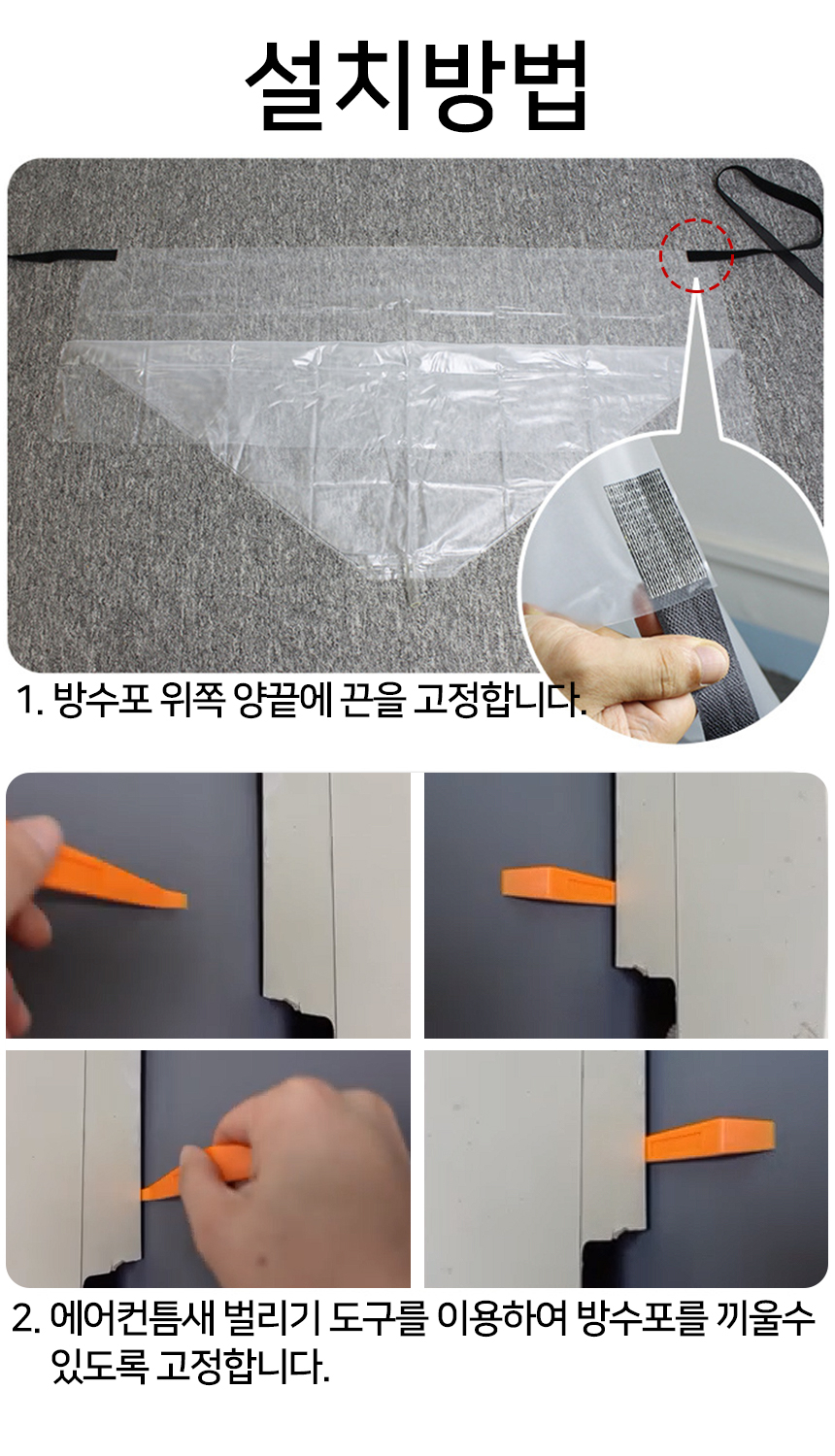 설치방법

1. 방수포 위쪽 양끝에 끈을 고정합니다.

2. 에어컨틈새 벌리기 도구를 이용하여 방수포를 끼울수 있도록 고정합니다.