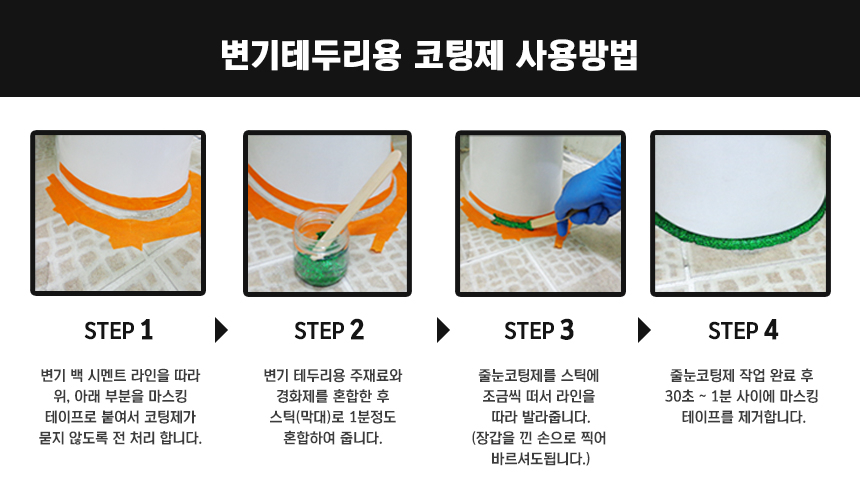 변기테두리용 코팅제 사용방법

STEP 1

변기 백 시멘트 라인을 따라 위, 아래 부분을 마스킹 테이프로 붙여서 코팅제가 묻지 않도록 전 처리 합니다.

STEP 2

변기 테두리용 주재료와 경화제를 혼합한 후 스틱(막대)로 1분정도 혼합하여 줍니다.

STEP 3

줄눈코팅제를 스틱에 조금씩 떠서 라인을 따라 발라줍니다. (장갑을 낀 손으로 찍어 바르셔도됩니다.)

STEP 4

줄눈코팅제 작업 완료 후 30초 ~ 1분 사이에 마스킹 테이프를 제거합니다.