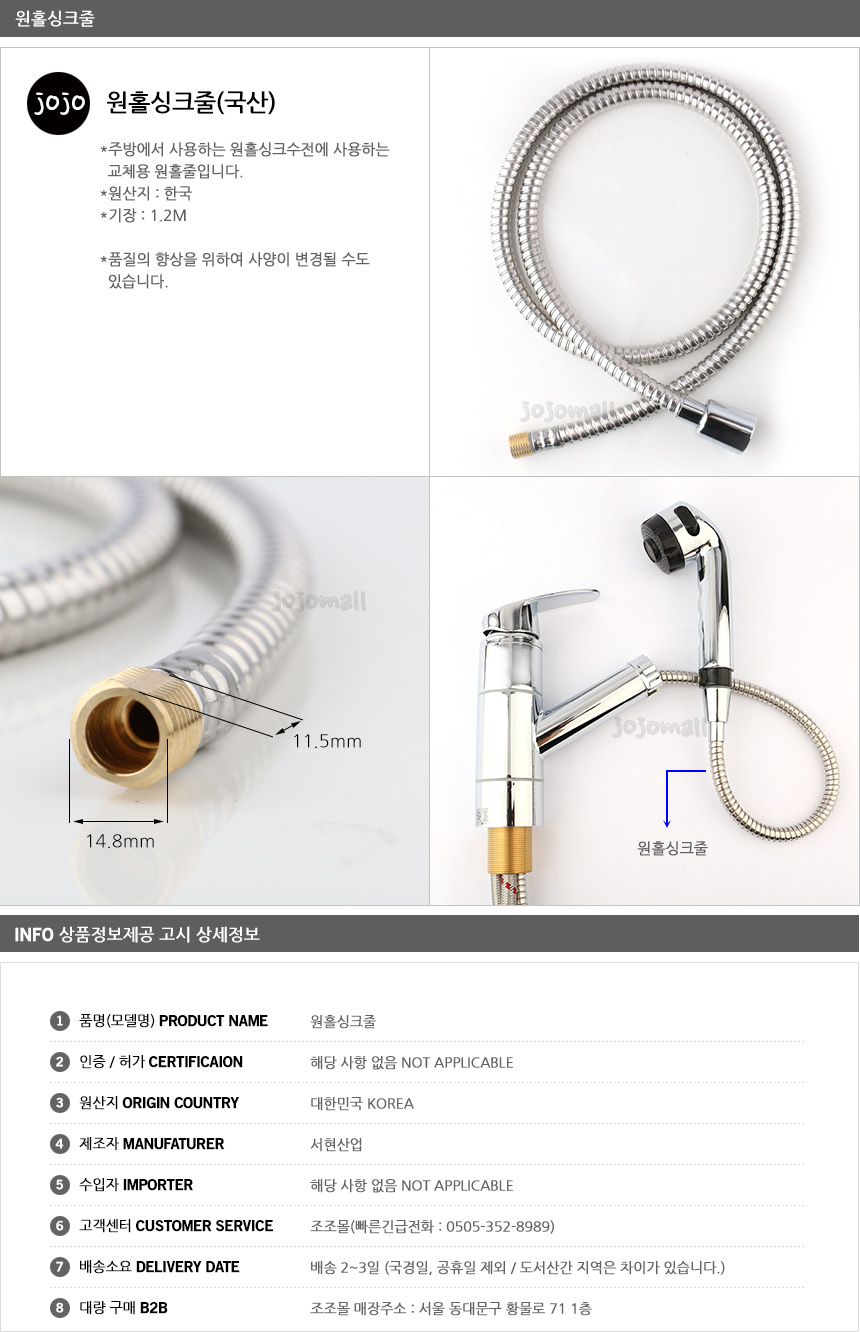 원홀싱크줄

jojo 원홀싱크줄(국산)

*주방에서 사용하는 원홀싱크수전에 사용하는 교체용 원홀줄입니다.
*원산지 : 한국
*기장 : 1.2M

*품질의 향상을 위하여 사양이 변경될 수도 있습니다.

jojomall

jojomall

11.5mm

14.8mm

jojomall

원홀싱크줄

INFO 상품정보제공 고시 상세정보

| | | |
|---|---|---|
| 1 | 품명(모델명) PRODUCT NAME | 원홀싱크줄 |
| 2 | 인증 / 허가 CERTIFICAION | 해당 사항 없음 NOT APPLICABLE |
| 3 | 원산지 ORIGIN COUNTRY | 대한민국 KOREA |
| 4 | 제조자 MANUFATURER | 서현산업 |
| 5 | 수입자 IMPORTER | 해당 사항 없음 NOT APPLICABLE |
| 6 | 고객센터 CUSTOMER SERVICE | 조조몰(빠른긴급전화 : 0505-352-8989) |
| 7 | 배송소요 DELIVERY DATE | 배송 2~3일 (국경일, 공휴일 제외 / 도서산간 지역은 차이가 있습니다.) |
| 8 | 대량 구매 B2B | 조조몰 매장주소 : 서울 동대문구 황물로 71 1층 |