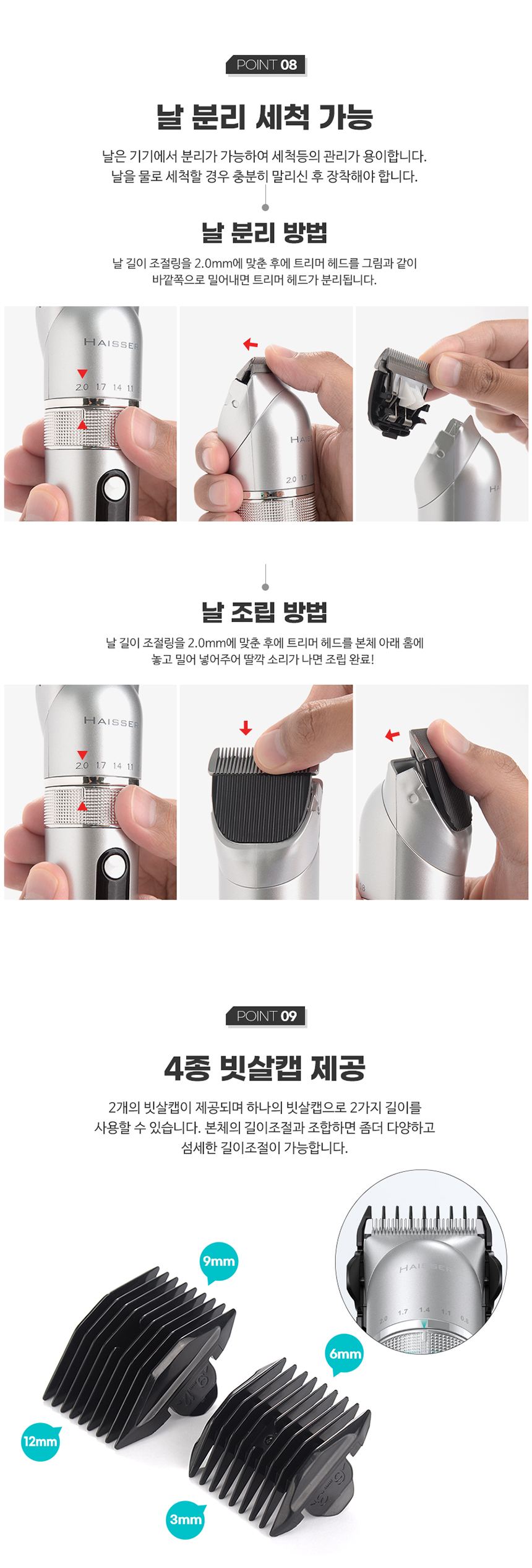 POINT 08

날 분리 세척 가능

날은 기기에서 분리가 가능하여 세척등의 관리가 용이합니다.
날을 물로 세척할 경우 충분히 말리신 후 장착해야 합니다.

날 분리 방법

날 길이 조절링을 2.0mm에 맞춘 후에 트리머 헤드를 그림과 같이 바깥쪽으로 밀어내면 트리머 헤드가 분리됩니다.

HAISSER
2.0 1.7 1.4 1.1

HAI
2.0 1.7

HA

날 조립 방법

날 길이 조절링을 2.0mm에 맞춘 후에 트리머 헤드를 본체 아래 홈에 놓고 밀어 넣어주어 딸깍 소리가 나면 조립 완료!

HAISSER
2.0 1.7 1.4 1.1

POINT 09

4종 빗살캡 제공

2개의 빗살캡이 제공되며 하나의 빗살캡으로 2가지 길이를 사용할 수 있습니다. 본체의 길이조절과 조합하면 좀더 다양하고 섬세한 길이조절이 가능합니다.

HAISSER
2.0 1.7 1.4 1.1 0.8

9mm
6mm
12mm
3mm