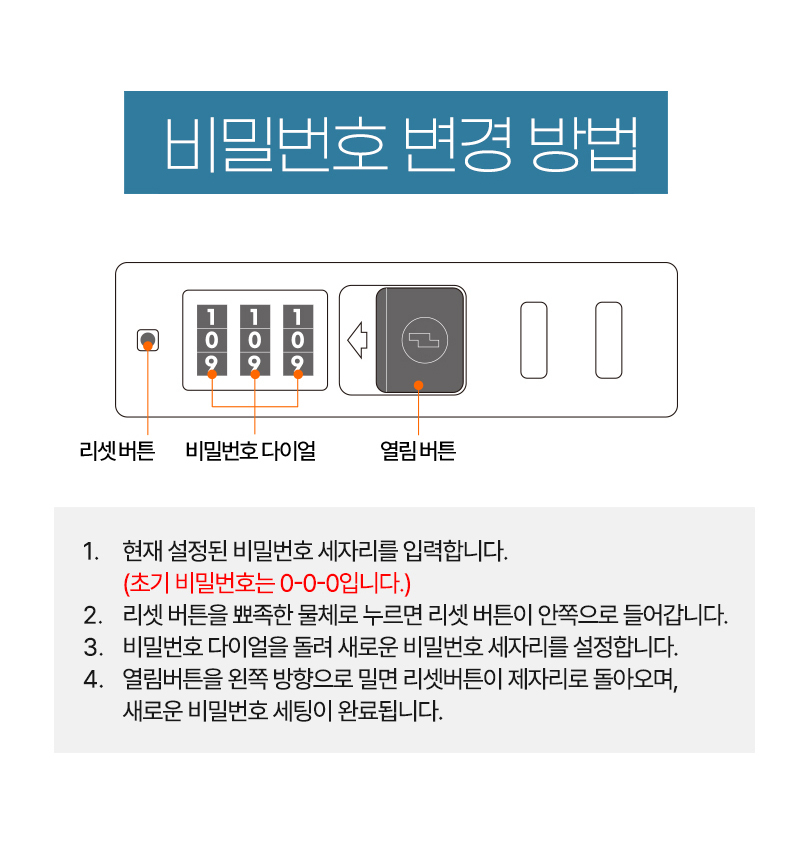 비밀번호 변경 방법

1 1 1
0 0 0
9 9 9

리셋 버튼 비밀번호 다이얼 열림 버튼

1. 현재 설정된 비밀번호 세자리를 입력합니다.
(초기 비밀번호는 0-0-0입니다.)
2. 리셋 버튼을 뾰족한 물체로 누르면 리셋 버튼이 안쪽으로 들어갑니다.
3. 비밀번호 다이얼을 돌려 새로운 비밀번호 세자리를 설정합니다.
4. 열림버튼을 왼쪽 방향으로 밀면 리셋버튼이 제자리로 돌아오며, 새로운 비밀번호 세팅이 완료됩니다.