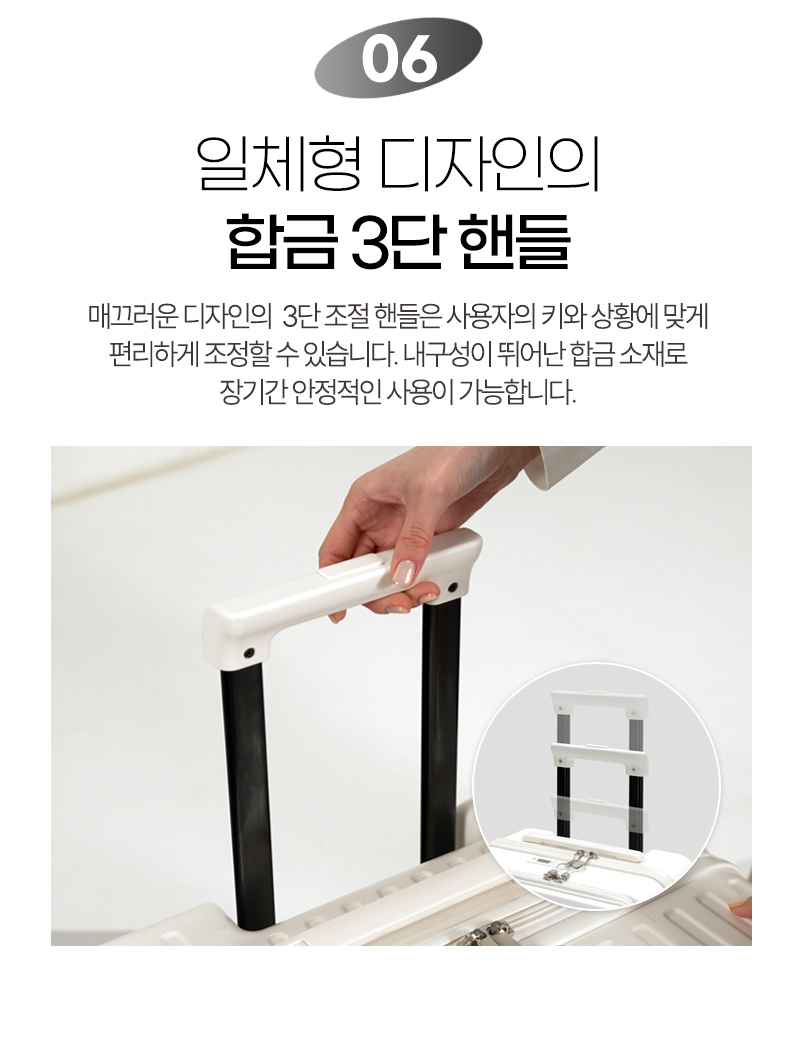 06

일체형 디자인의
합금 3단 핸들

매끄러운 디자인의 3단 조절 핸들은 사용자의 키와 상황에 맞게 편리하게 조정할 수 있습니다. 내구성이 뛰어난 합금 소재로 장기간 안정적인 사용이 가능합니다.