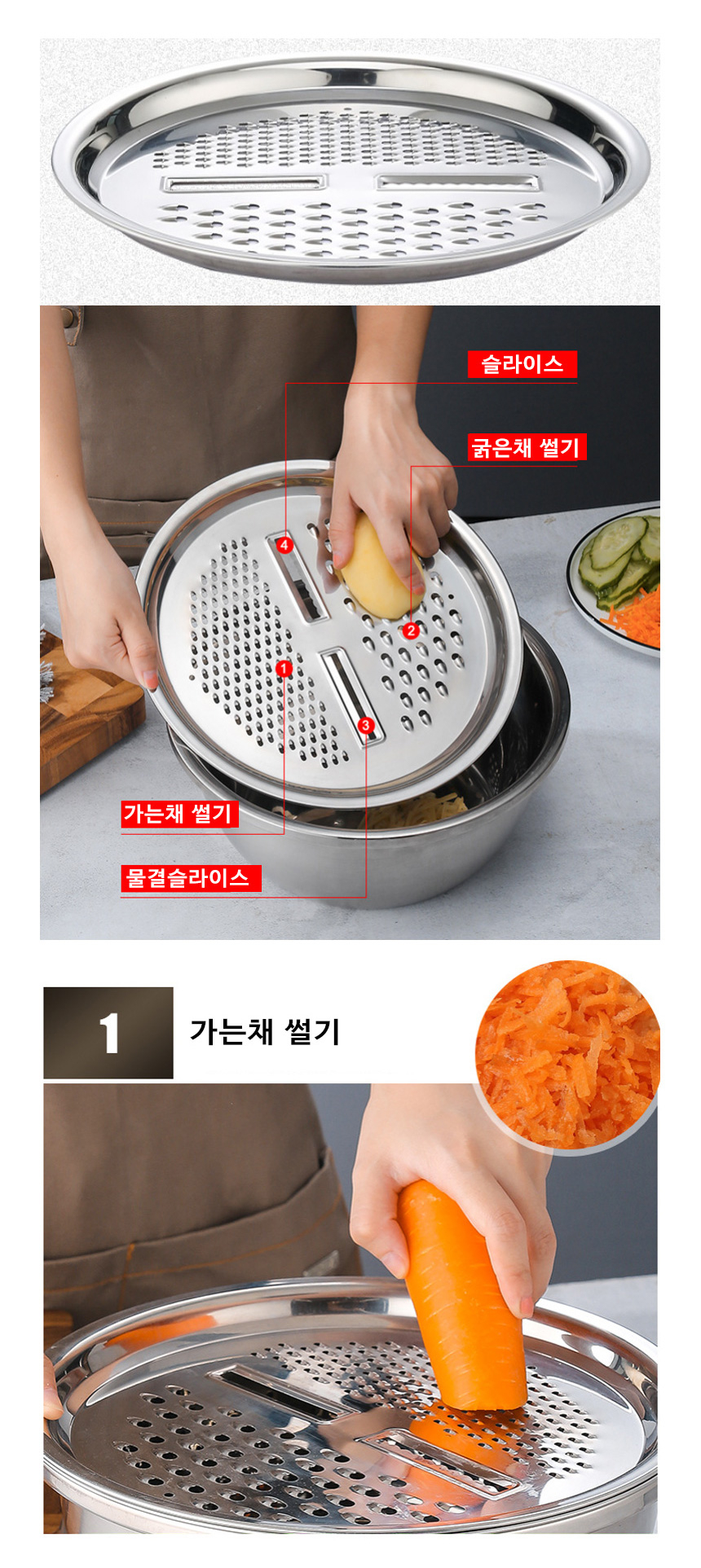 슬라이스

굵은채 썰기

4

2

1

3

가는채 썰기

물결슬라이스

1 가는채 썰기