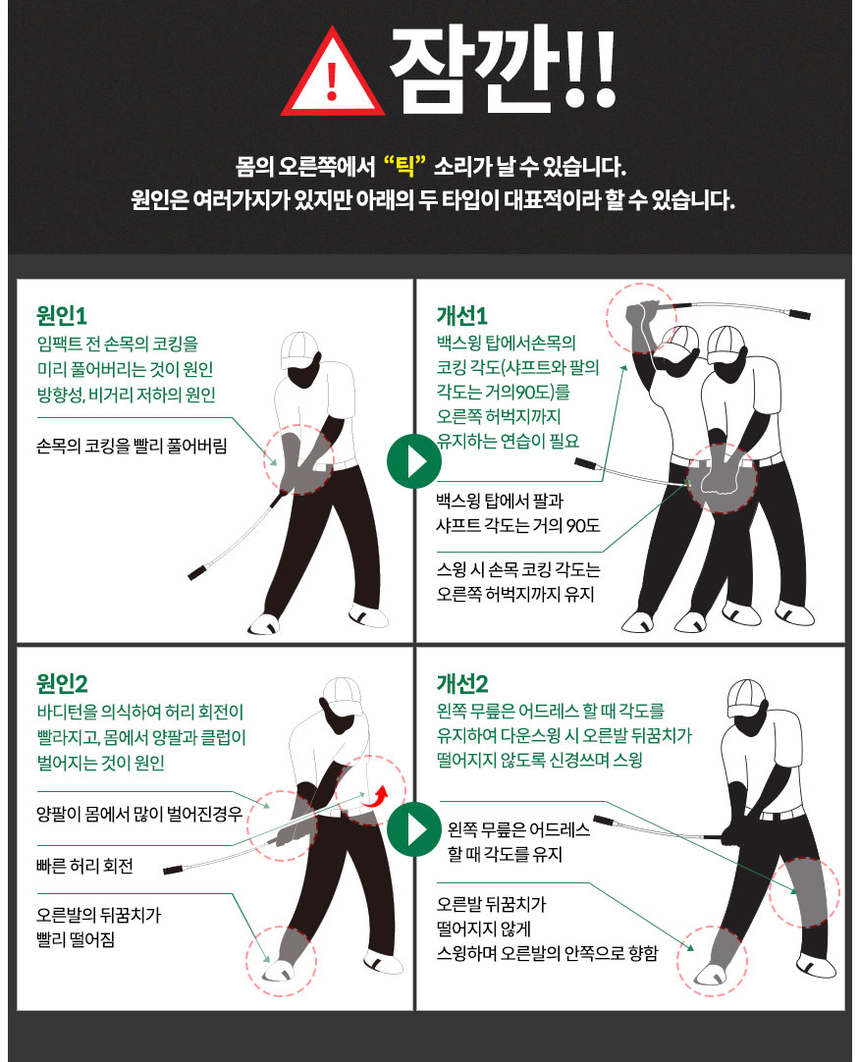 잠깐!!

몸의 오른쪽에서 "틱" 소리가 날 수 있습니다.
원인은 여러가지가 있지만 아래의 두 타입이 대표적이라 할 수 있습니다.

원인1
임팩트 전 손목의 코킹을 미리 풀어버리는 것이 원인 방향성, 비거리 저하의 원인

손목의 코킹을 빨리 풀어버림

개선1
백스윙 탑에서손목의 코킹 각도(샤프트와 팔의 각도는 거의90도)를 오른쪽 허벅지까지 유지하는 연습이 필요

백스윙 탑에서 팔과 샤프트 각도는 거의 90도

스윙 시 손목 코킹 각도는 오른쪽 허벅지까지 유지

원인2
바디턴을 의식하여 허리 회전이 빨라지고, 몸에서 양팔과 클럽이 벌어지는 것이 원인

양팔이 몸에서 많이 벌어진경우

빠른 허리 회전

오른발의 뒤꿈치가 빨리 떨어짐

개선2
왼쪽 무릎은 어드레스 할 때 각도를 유지하여 다운스윙 시 오른발 뒤꿈치가 떨어지지 않도록 신경쓰며 스윙

왼쪽 무릎은 어드레스 할 때 각도를 유지

오른발 뒤꿈치가 떨어지지 않게 스윙하며 오른발의 안쪽으로 향함